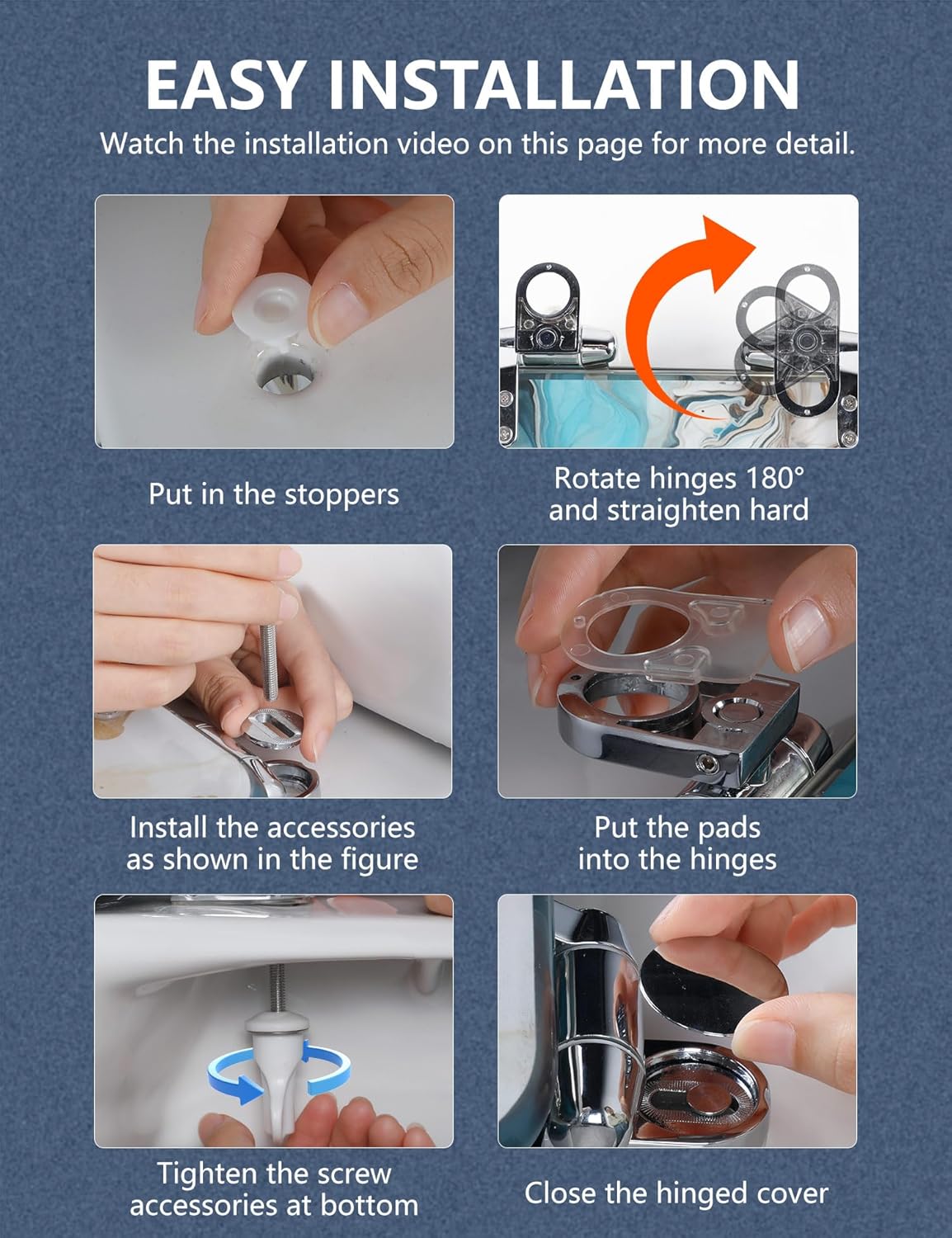 EASY INSTALLATION

Watch the installation video on this page for more detail.

Put in the stoppers

Rotate hinges 180° and straighten hard

Install the accessories as shown in the figure

Put the pads into the hinges

Tighten the screw accessories at bottom

Close the hinged cover