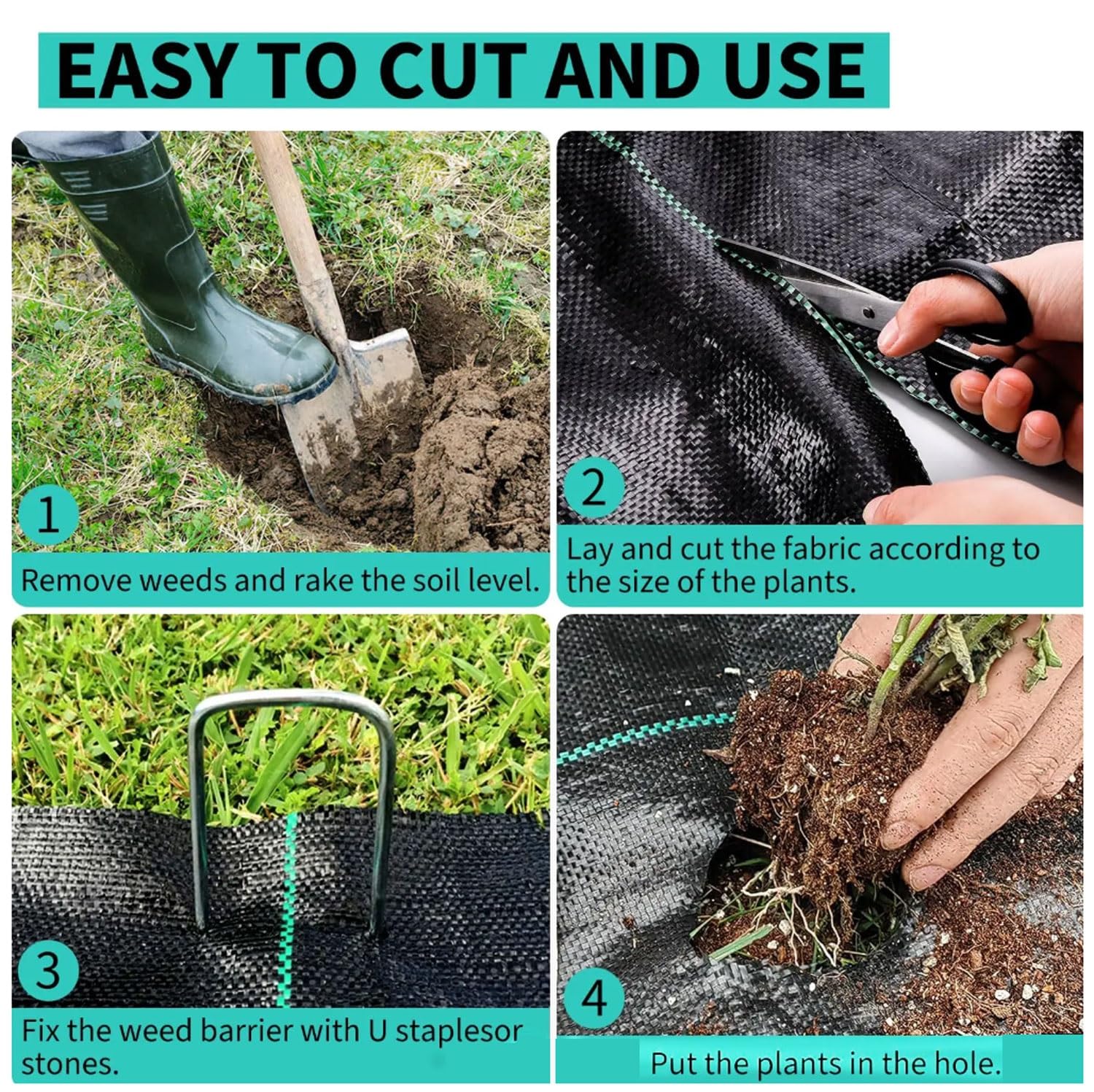 EASY TO CUT AND USE

1

Remove weeds and rake the soil level.

2

Lay and cut the fabric according to the size of the plants.

3

Fix the weed barrier with U staplesor stones.

4

Put the plants in the hole.