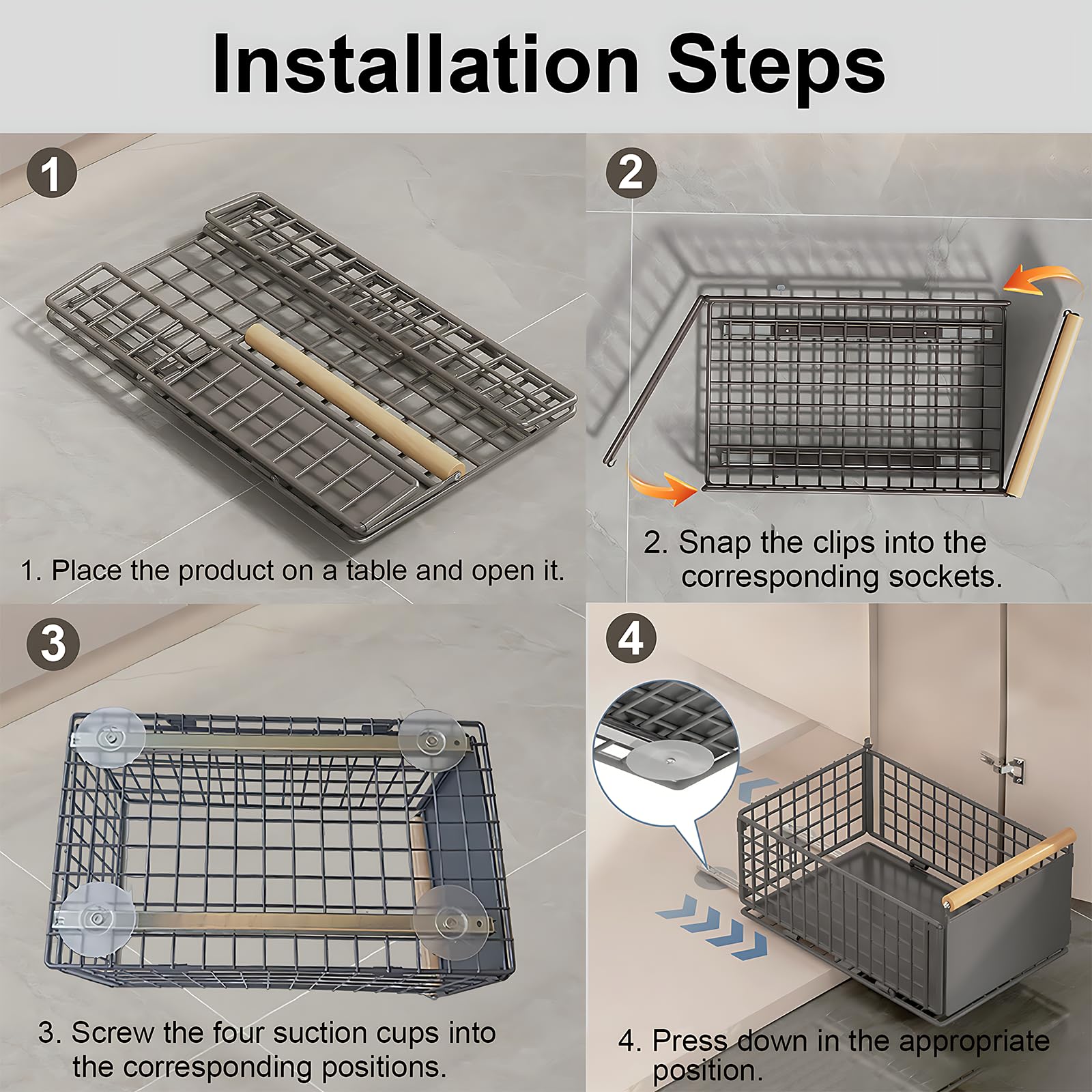 Installation Steps

1

1. Place the product on a table and open it.

2

2. Snap the clips into the corresponding sockets.

3

3. Screw the four suction cups into the corresponding positions.

4

4. Press down in the appropriate position.