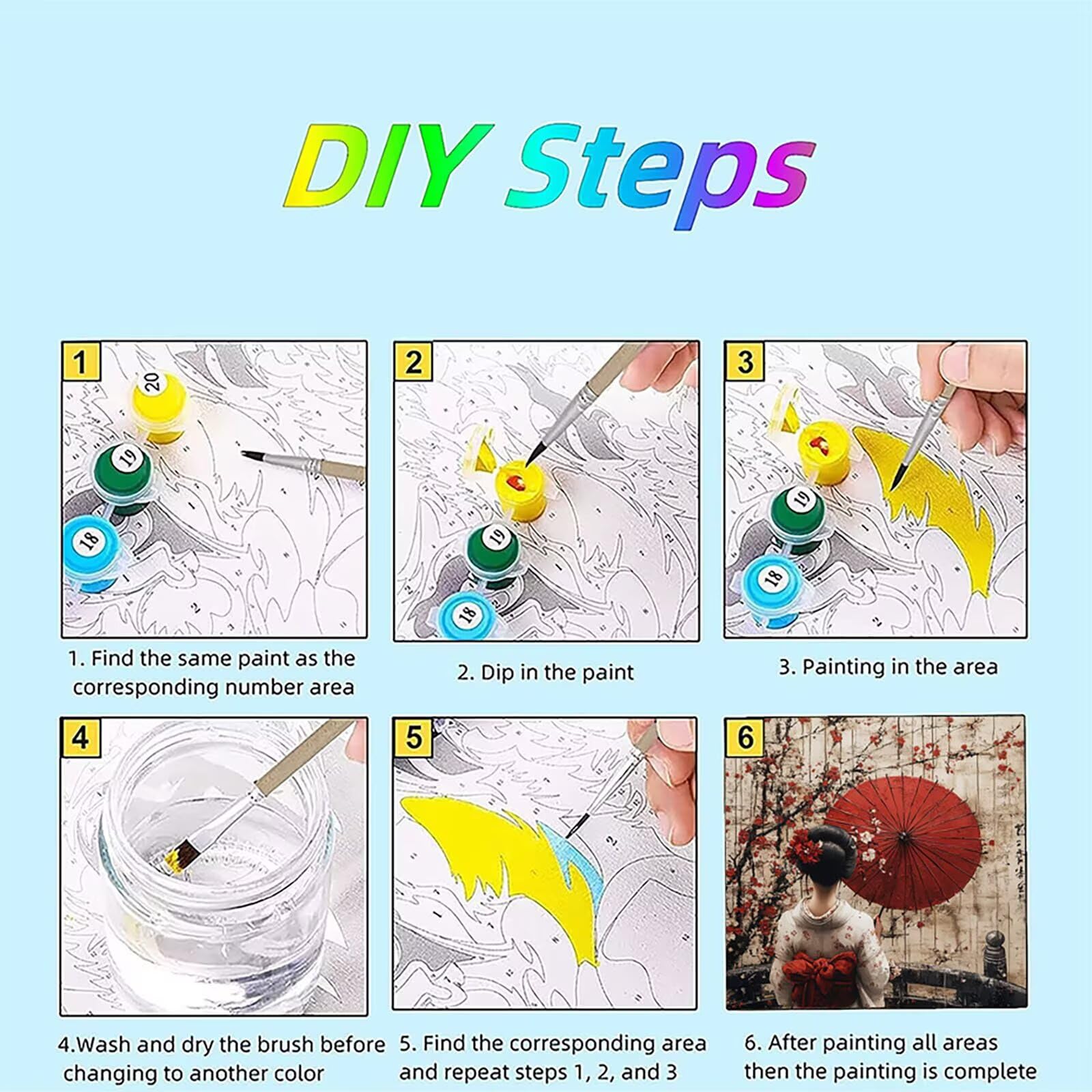 DIY Steps

1

20

19

18

1. Find the same paint as the corresponding number area

2

19

18

2. Dip in the paint

3

19

18

3. Painting in the area

4

4.Wash and dry the brush before changing to another color

5

5. Find the corresponding area and repeat steps 1, 2, and 3

6

6. After painting all areas then the painting is complete