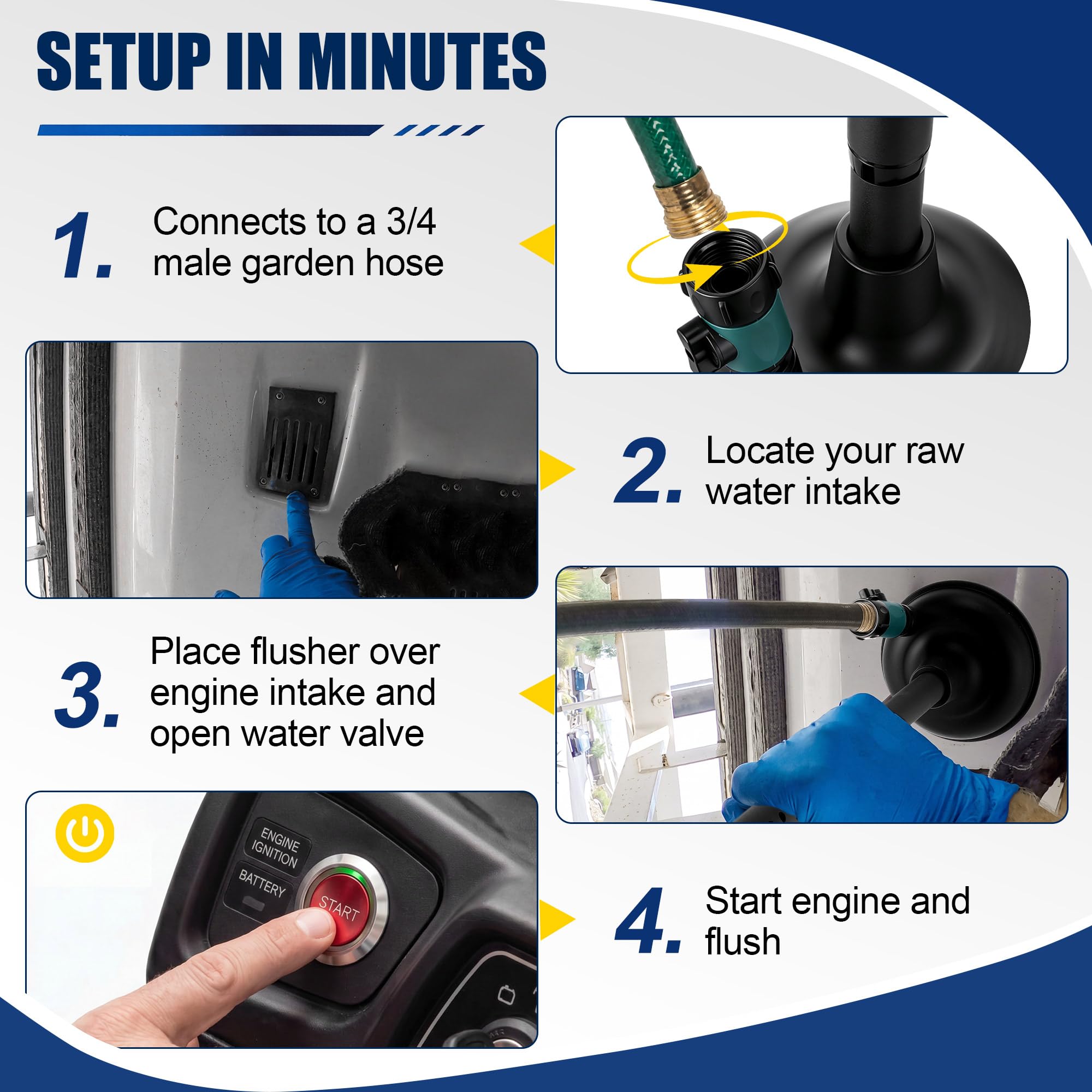 SETUP IN MINUTES

1. Connects to a 3/4 male garden hose

2. Locate your raw water intake

3. Place flusher over engine intake and open water valve

ENGINE IGNITION

BATTERY

START

4. Start engine and flush