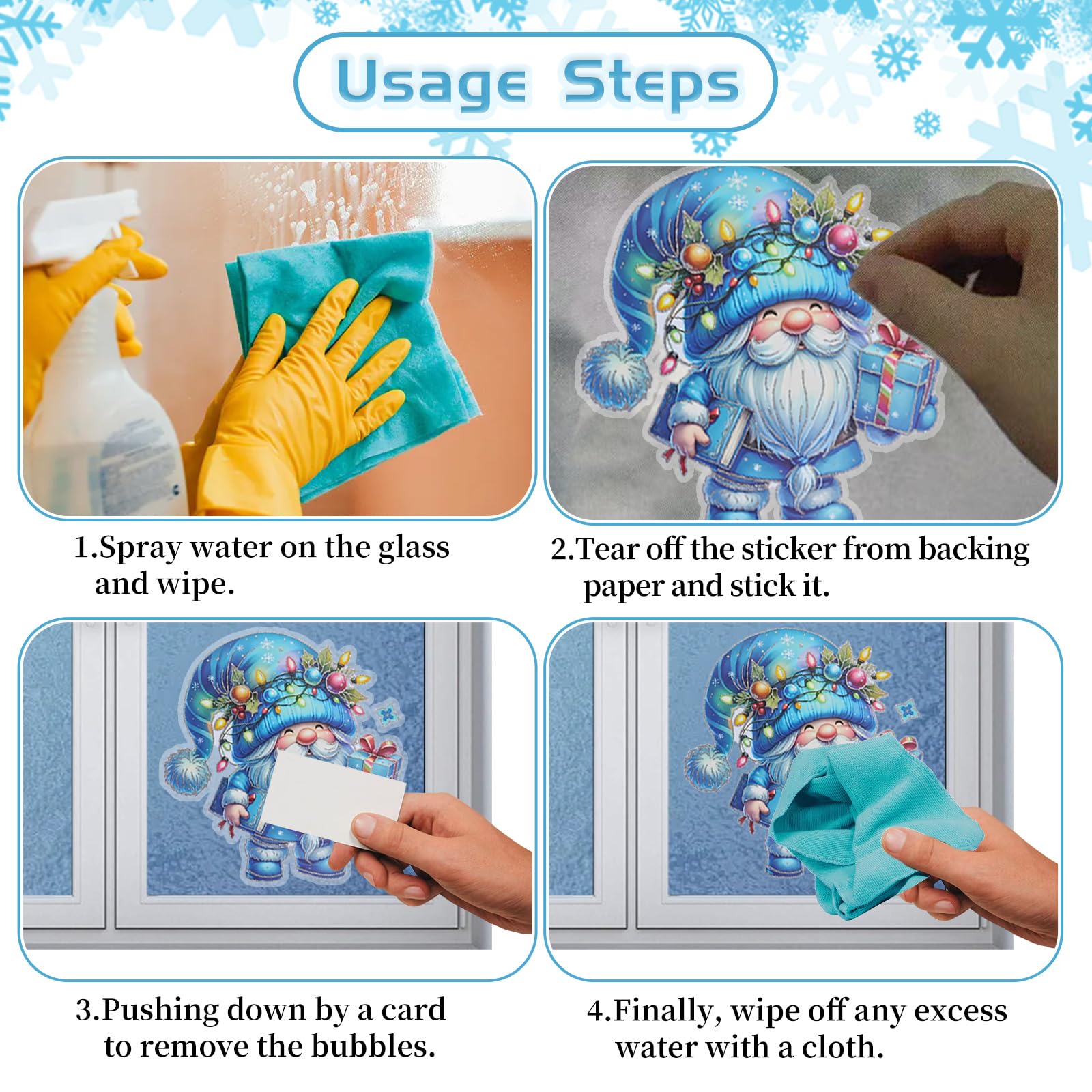 Usage Steps

1.Spray water on the glass and wipe.

2.Tear off the sticker from backing paper and stick it.

3.Pushing down by a card to remove the bubbles.

4.Finally, wipe off any excess water with a cloth.