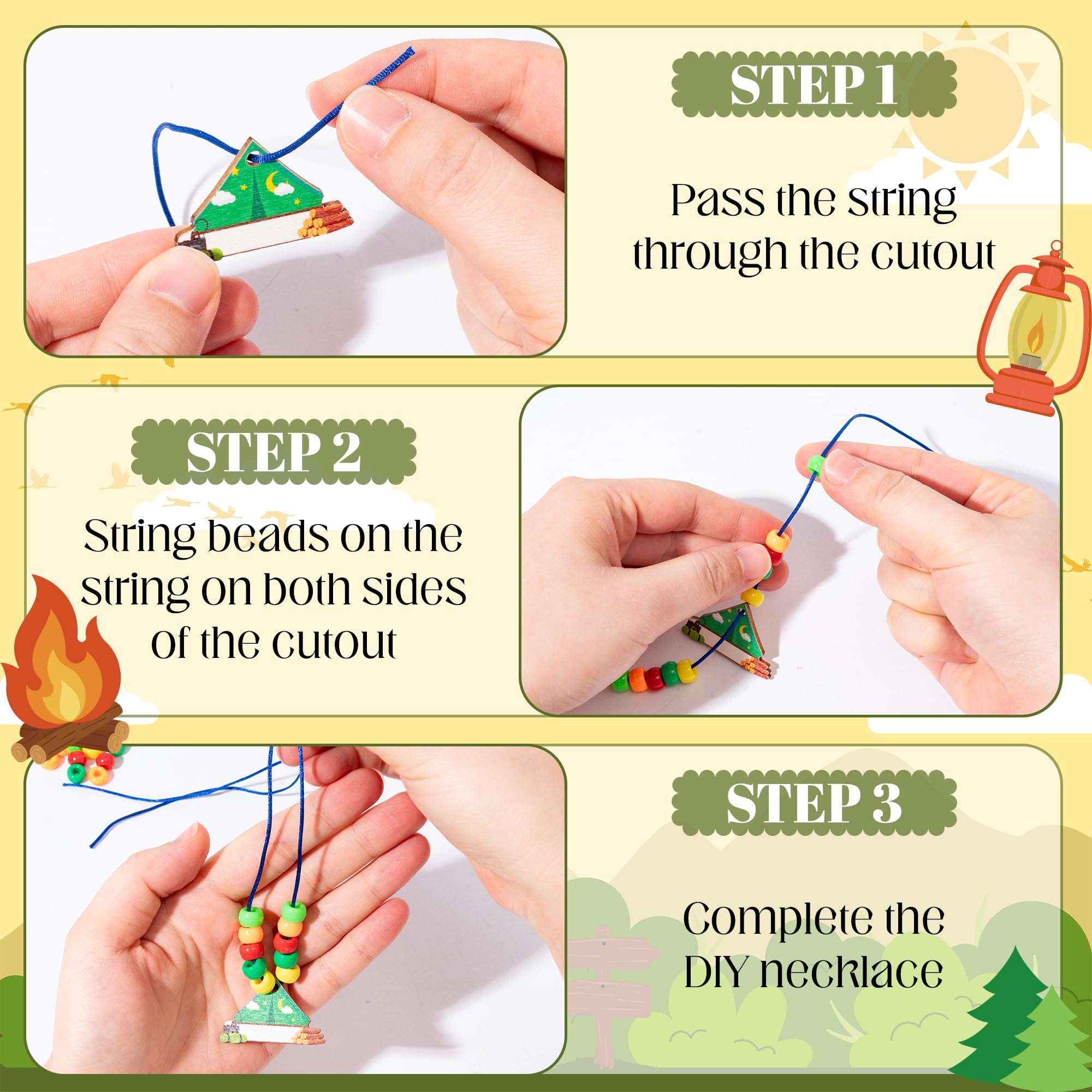 STEP 1

Pass the string through the cutout

STEP 2

String beads on the string on both sides of the cutout

STEP 3

Complete the DIY necklace