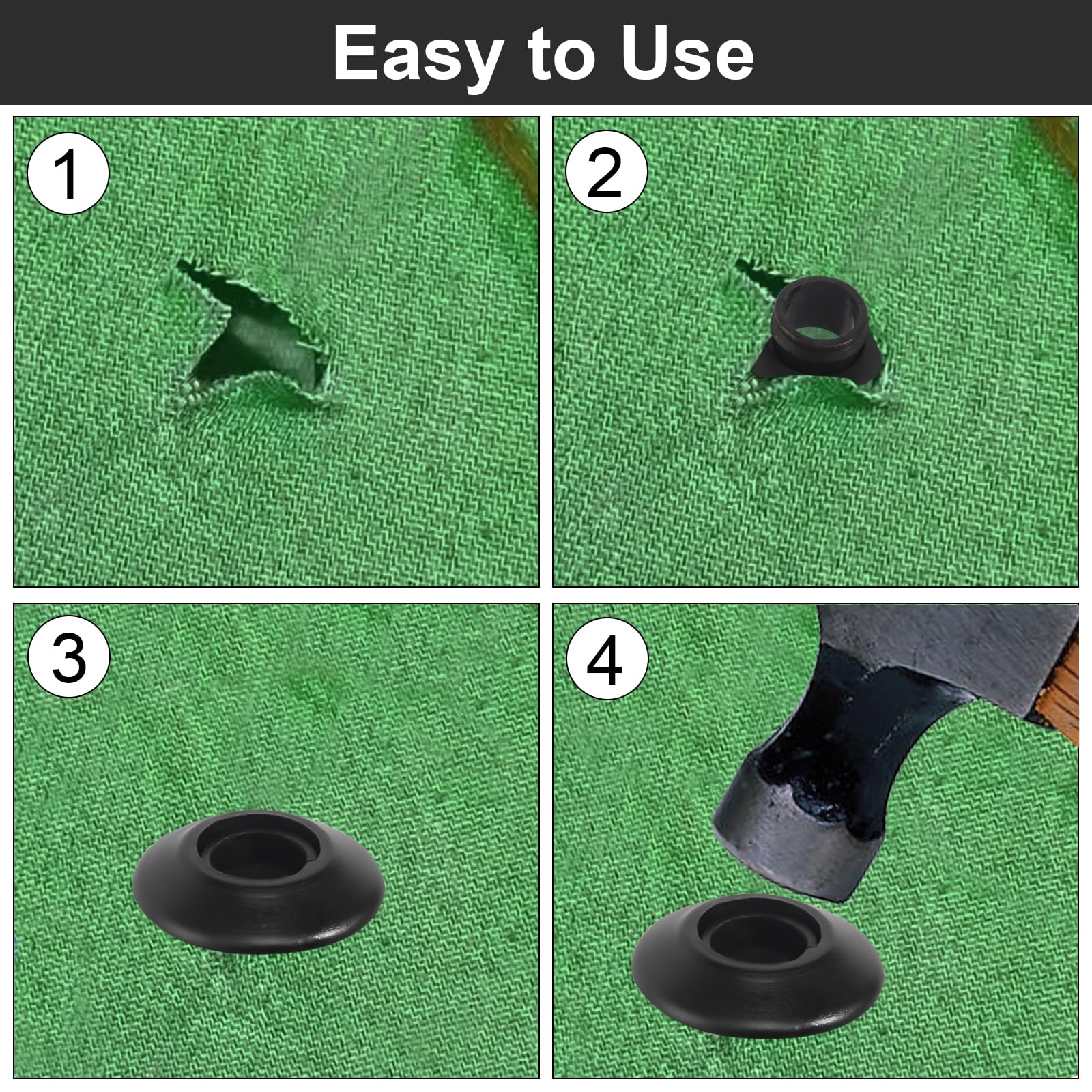 Easy to Use

1

2

3

4