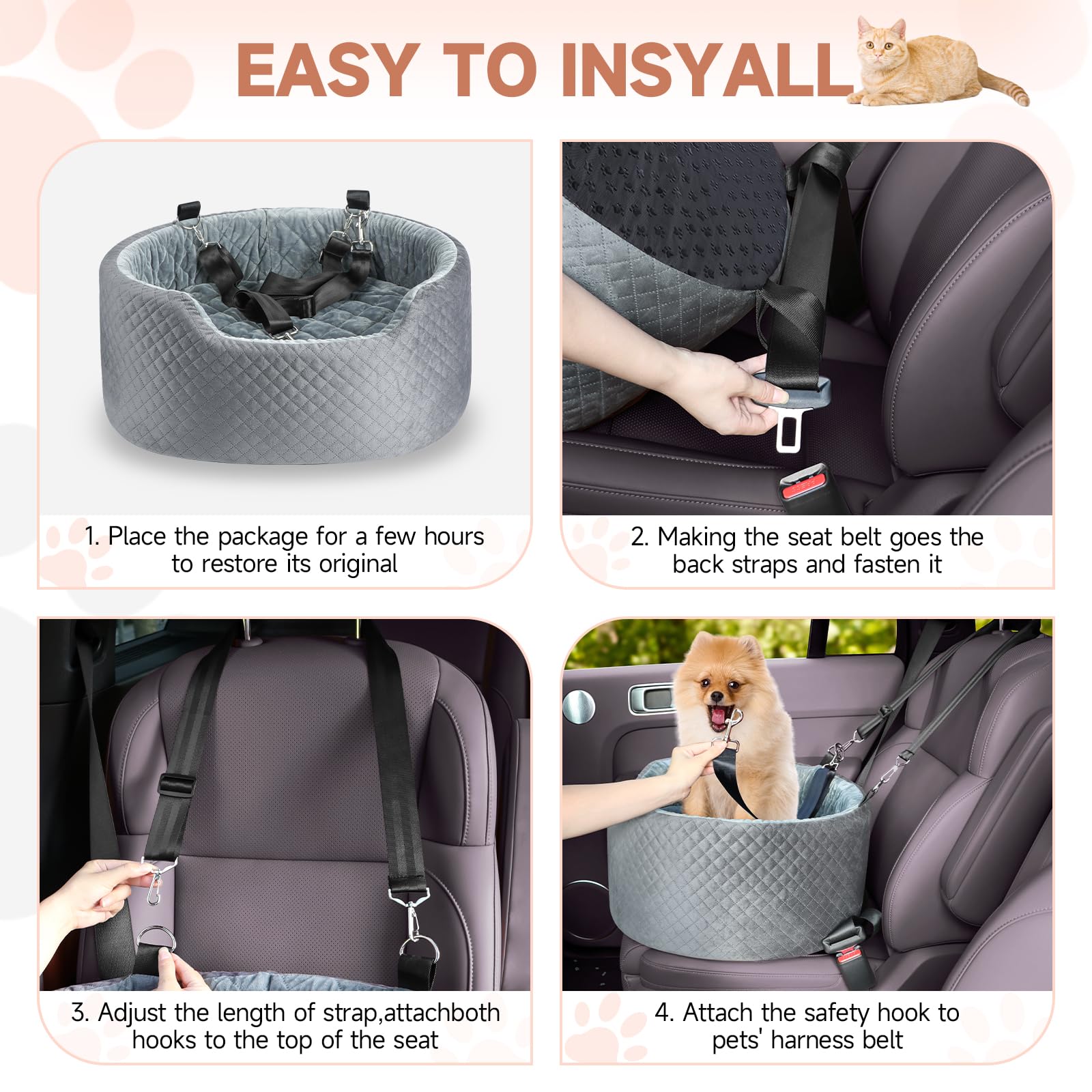 EASY TO INSYALL

1. Place the package for a few hours to restore its original

2. Making the seat belt goes the back straps and fasten it

3. Adjust the length of strap,attachboth hooks to the top of the seat

4. Attach the safety hook to pets' harness belt