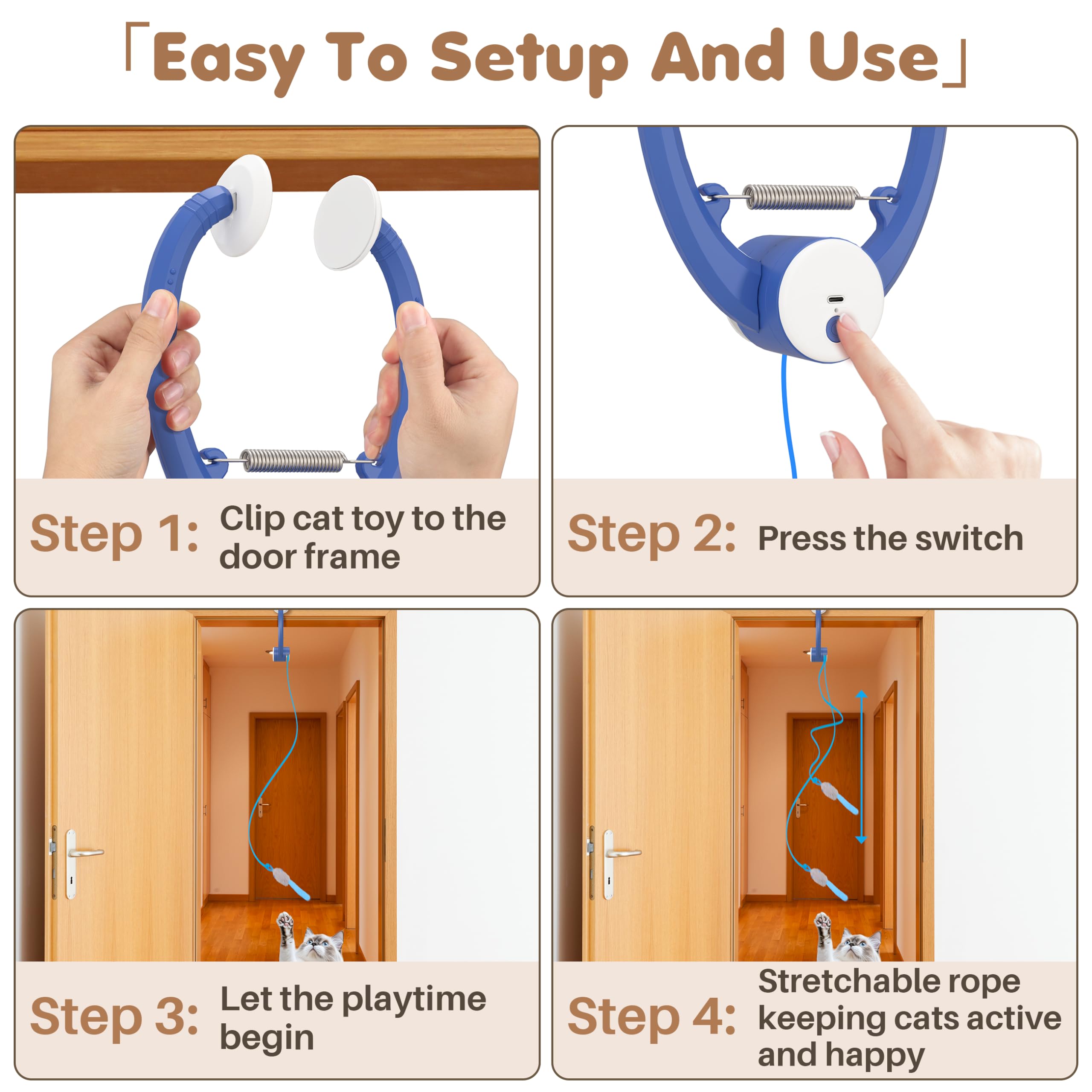 「Easy To Setup And Use」

Step 1: Clip cat toy to the door frame

Step 2: Press the switch

Step 3: Let the playtime begin

Step 4: Stretchable rope keeping cats active and happy