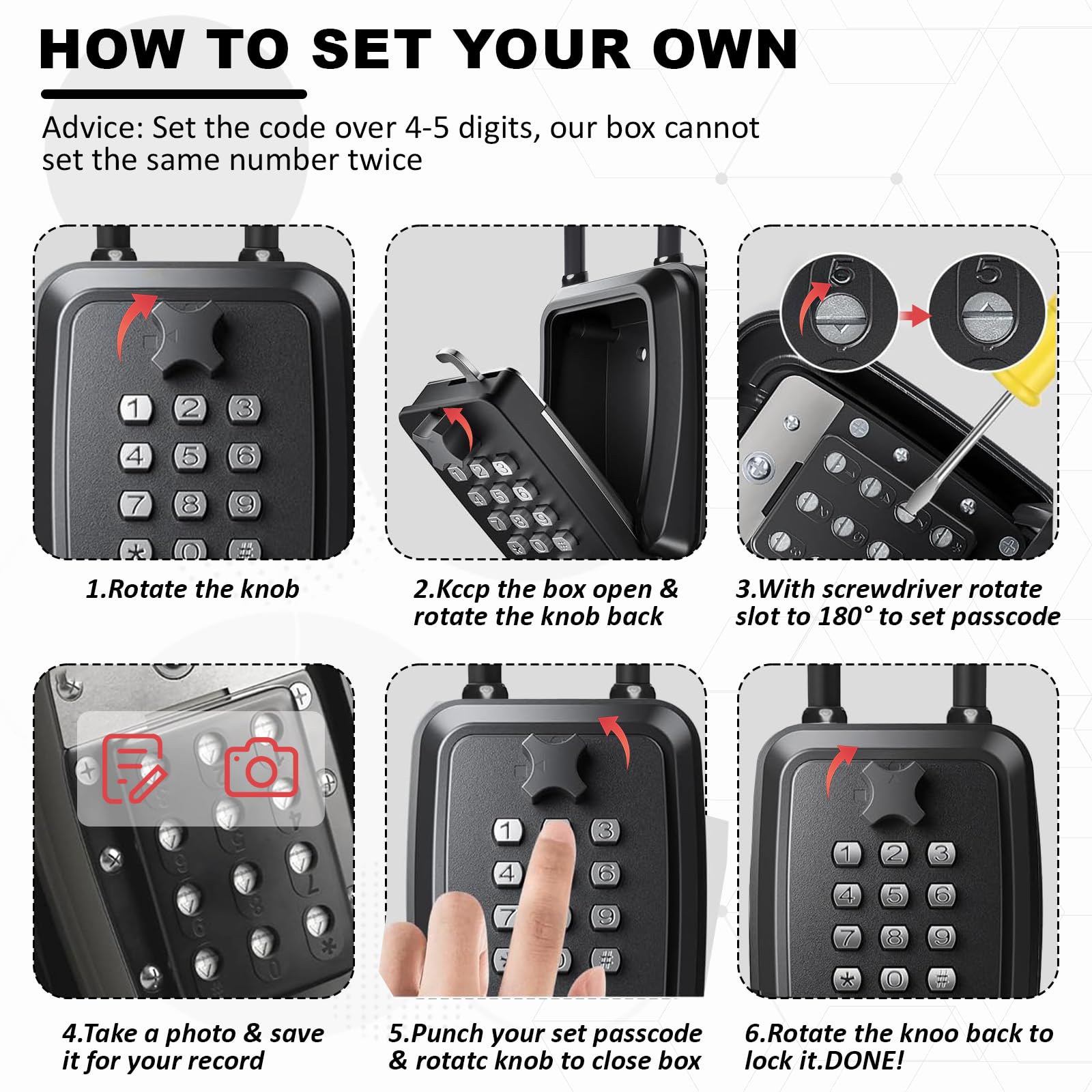 HOW TO SET YOUR OWN

Advice: Set the code over 4-5 digits, our box cannot set the same number twice

1 2 3
4 5 6
7 8 9
* 0 #

1.Rotate the knob

2.Kccp the box open & rotate the knob back

5 5

3.With screwdriver rotate slot to 180° to set passcode

4.Take a photo & save it for your record

1 3
4 6
7 9
#

5.Punch your set passcode & rotatc knob to close box

1 2 3
4 5 6
7 8 9
* 0 #

6.Rotate the knoo back to lock it.DONE!