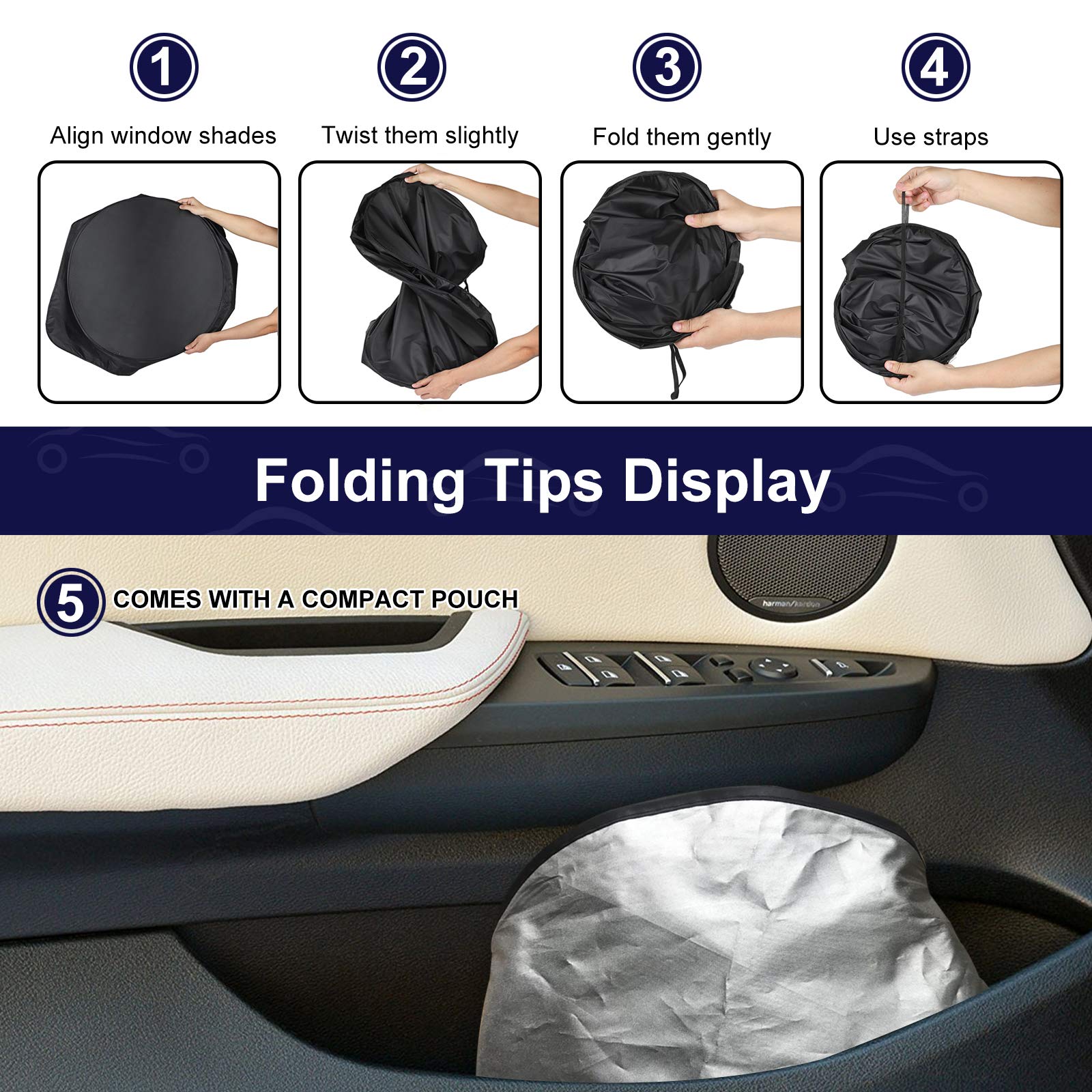 1
Align window shades

2
Twist them slightly

3
Fold them gently

4
Use straps

Folding Tips Display

5 COMES WITH A COMPACT POUCH

harman/kardon