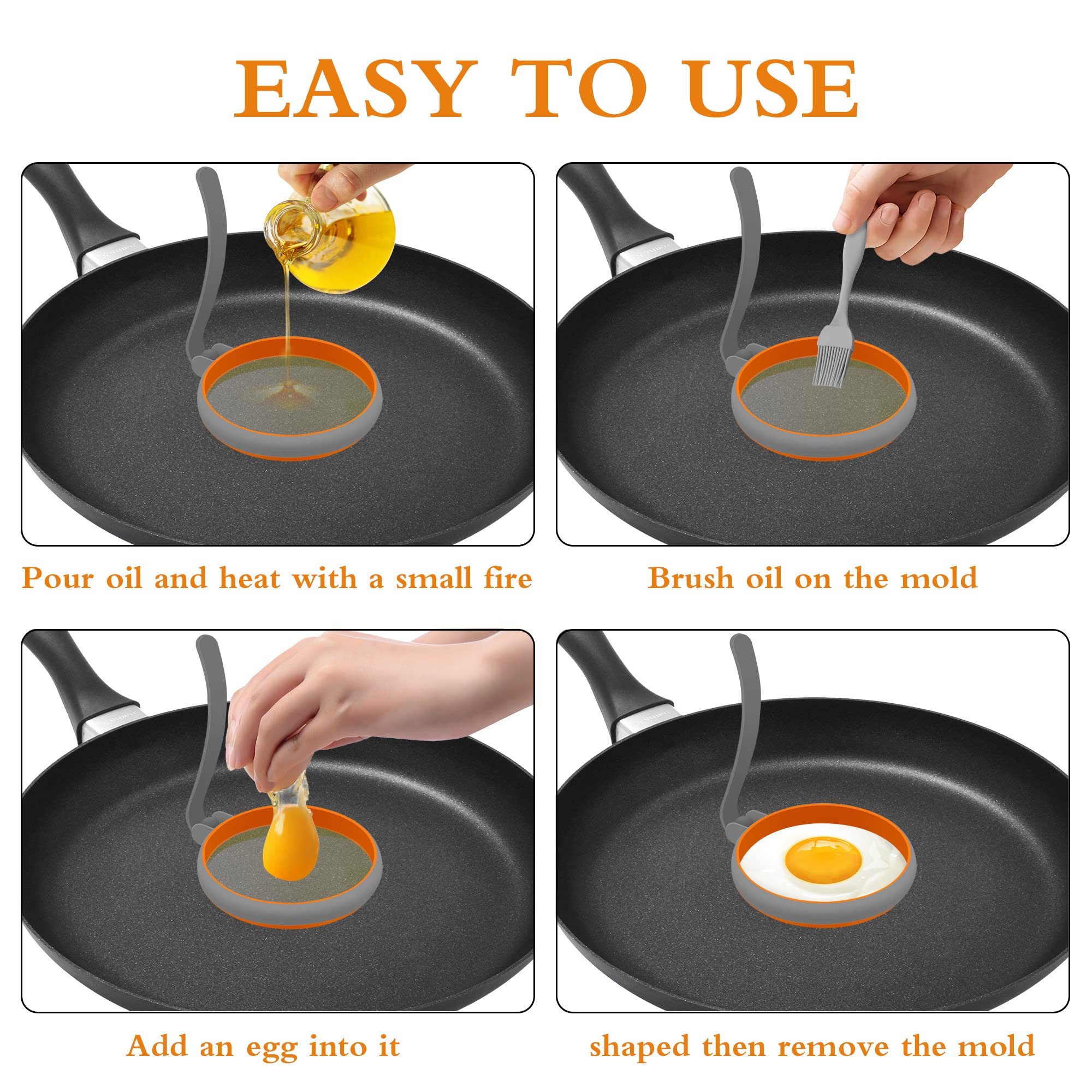 EASY TO USE

Pour oil and heat with a small fire

Brush oil on the mold

Add an egg into it

shaped then remove the mold