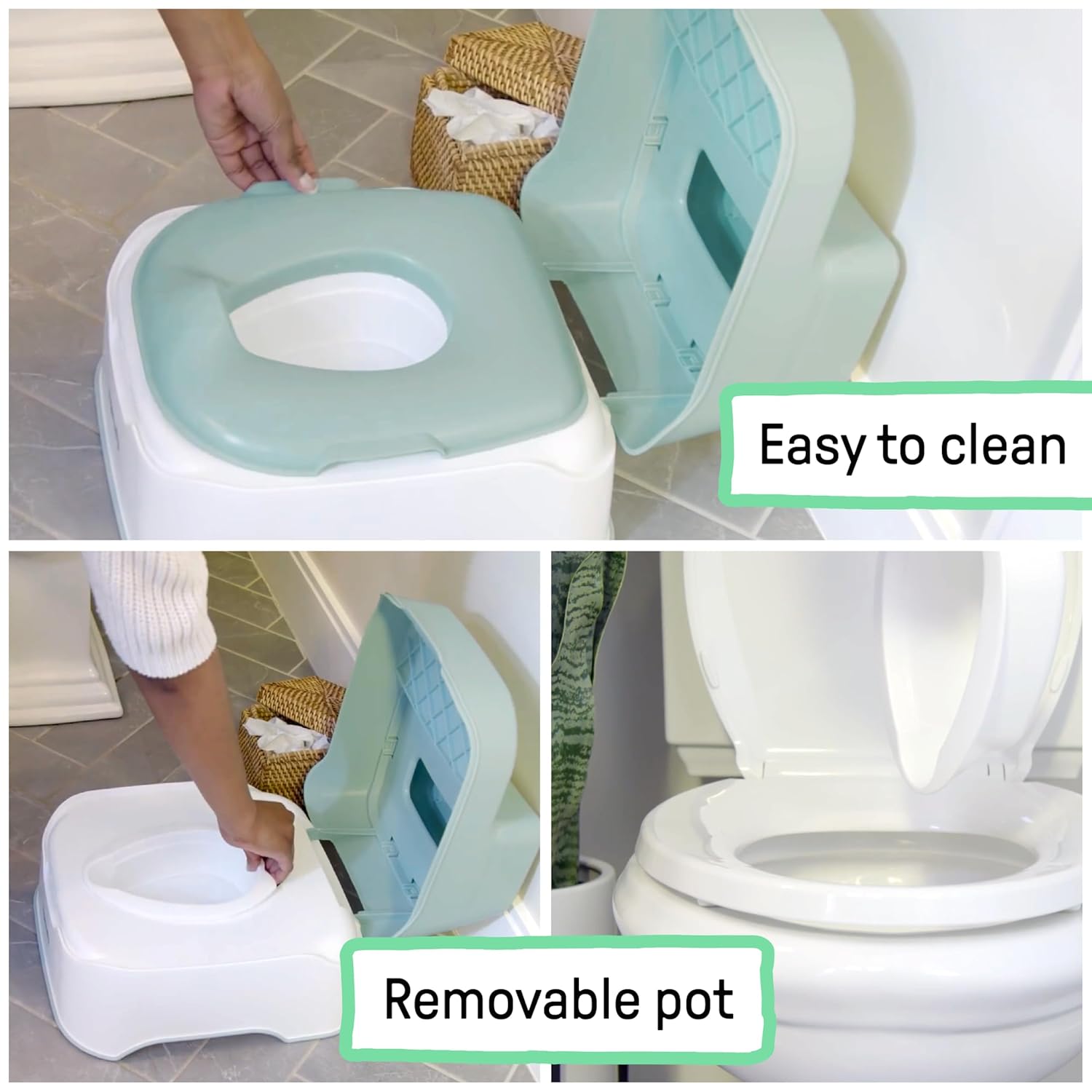 Easy to clean

Removable pot