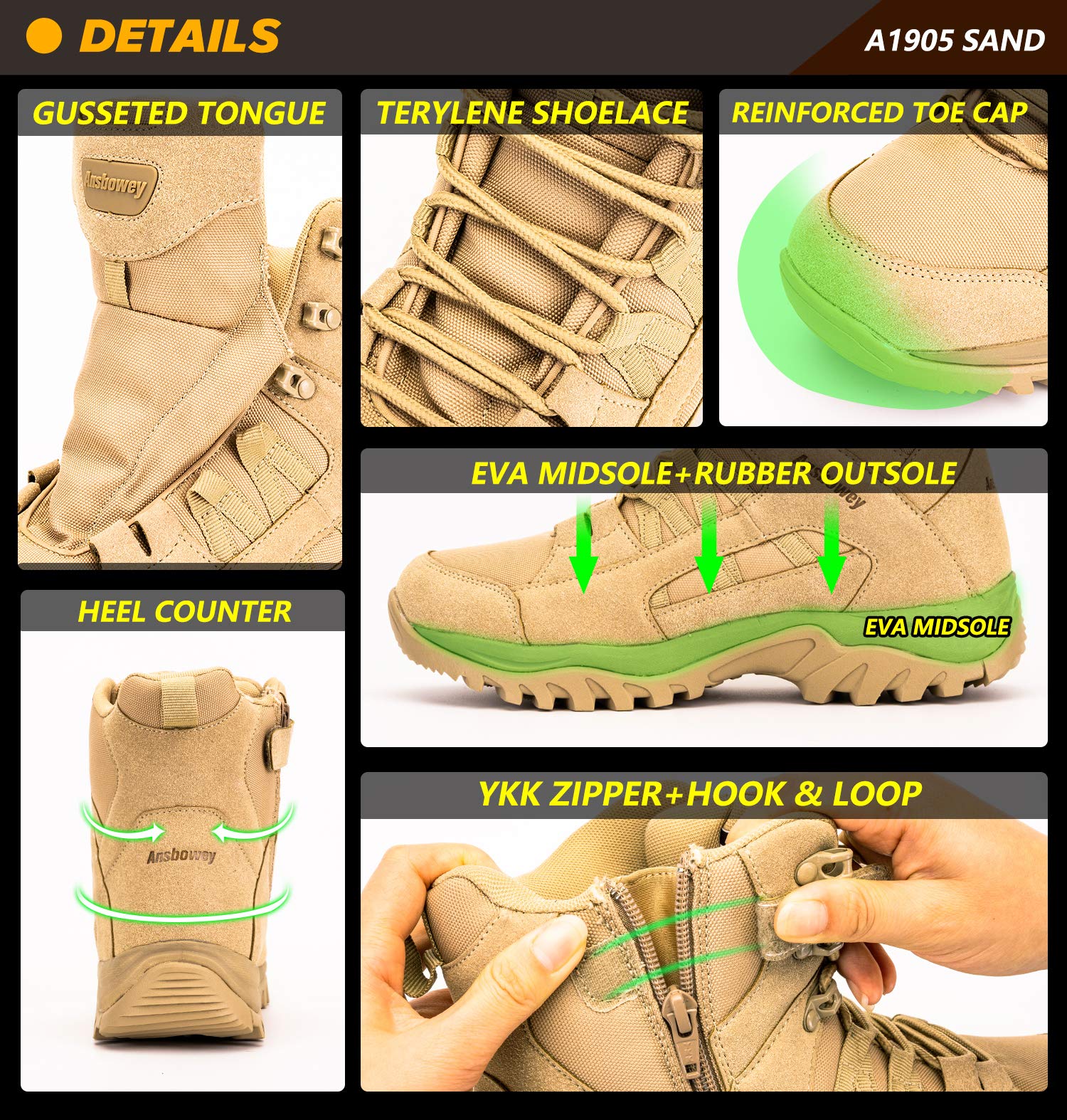 DETAILS

A1905 SAND

GUSSETED TONGUE

Ansbowey

TERYLENE SHOELACE

REINFORCED TOE CAP

EVA MIDSOLE+RUBBER OUTSOLE

EVA MIDSOLE

HEEL COUNTER

Ansbowey

YKK ZIPPER+HOOK & LOOP