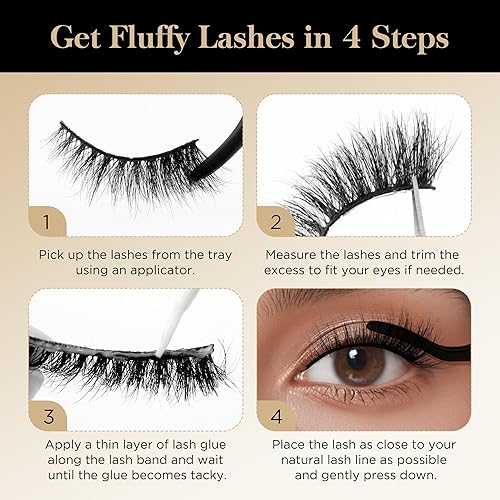 Get Fluffy Lashes in 4 Steps

1

Pick up the lashes from the tray using an applicator.

2

Measure the lashes and trim the excess to fit your eyes if needed.

3

Apply a thin layer of lash glue along the lash band and wait until the glue becomes tacky.

4

Place the lash as close to your natural lash line as possible and gently press down.