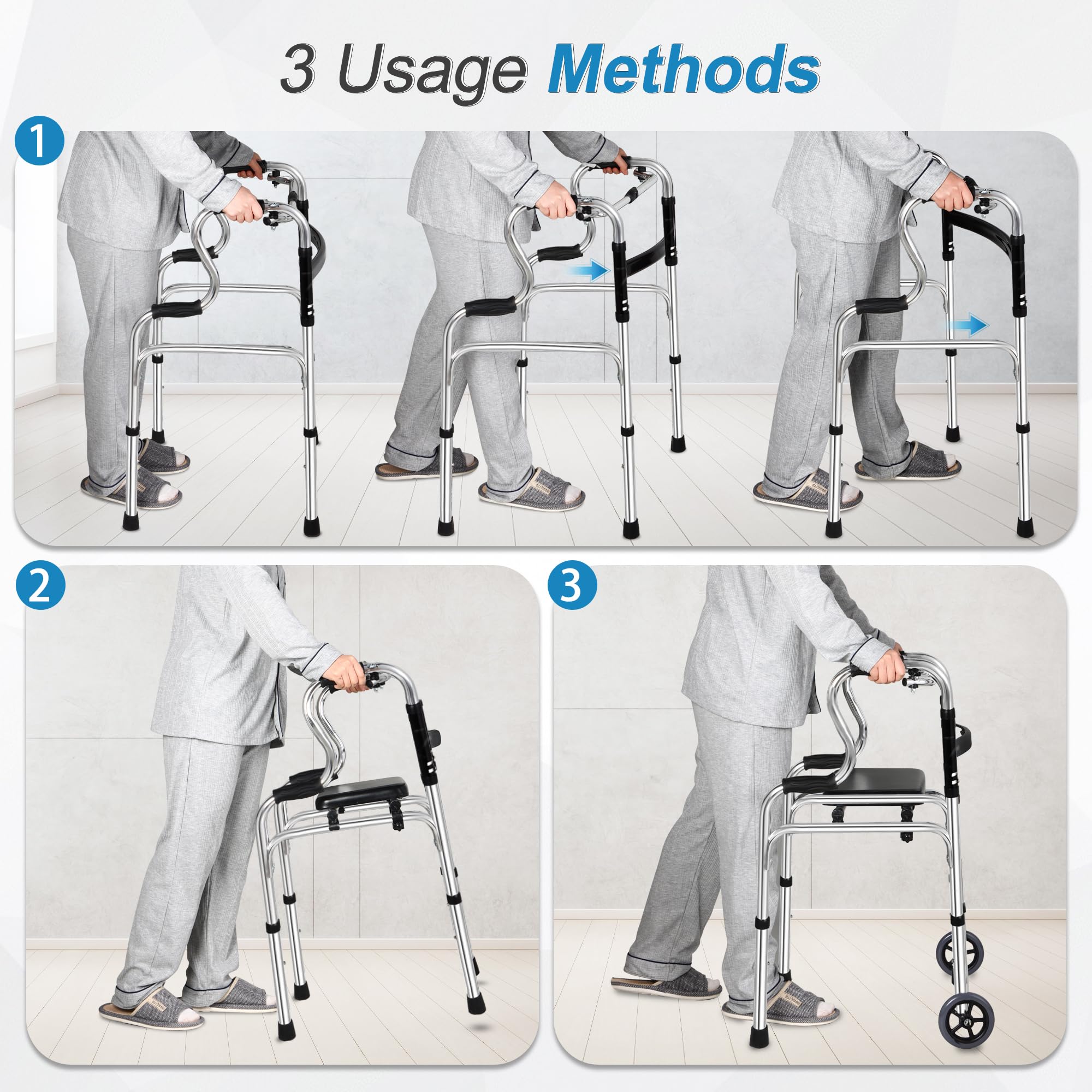 3 Usage Methods

1

2

3