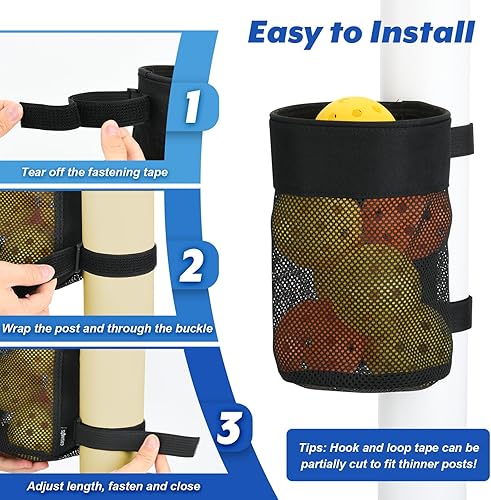 Easy to Install

1

Tear off the fastening tape

2

Wrap the post and through the buckle

3

Adjust length, fasten and close

Tips: Hook and loop tape can be partially cut to fit thinner posts!