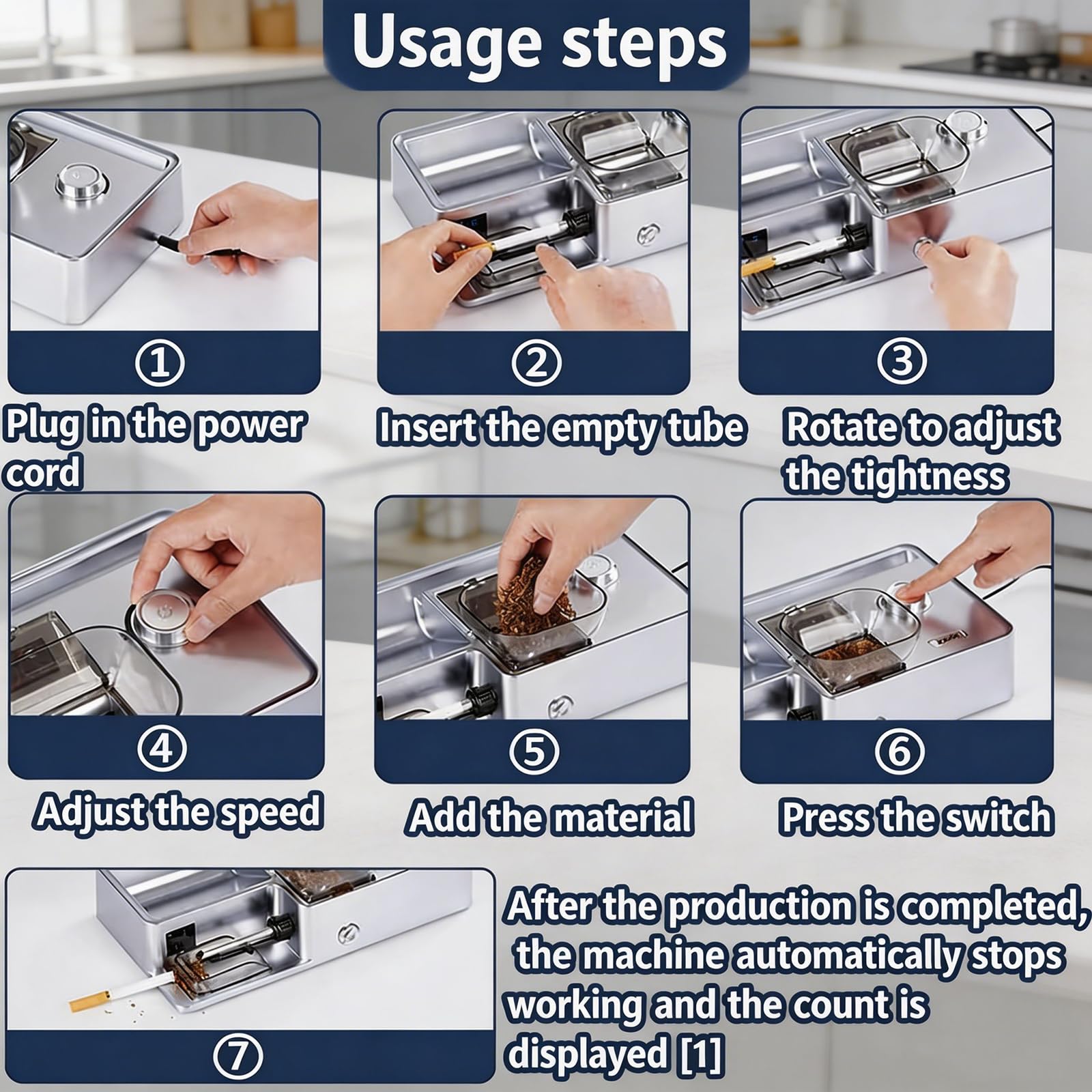 Usage steps

①

Plug in the power cord

②

Insert the empty tube

③

Rotate to adjust the tightness

④

Adjust the speed

⑤

Add the material

⑥

Press the switch

⑦

After the production is completed, the machine automatically stops working and the count is displayed [1]