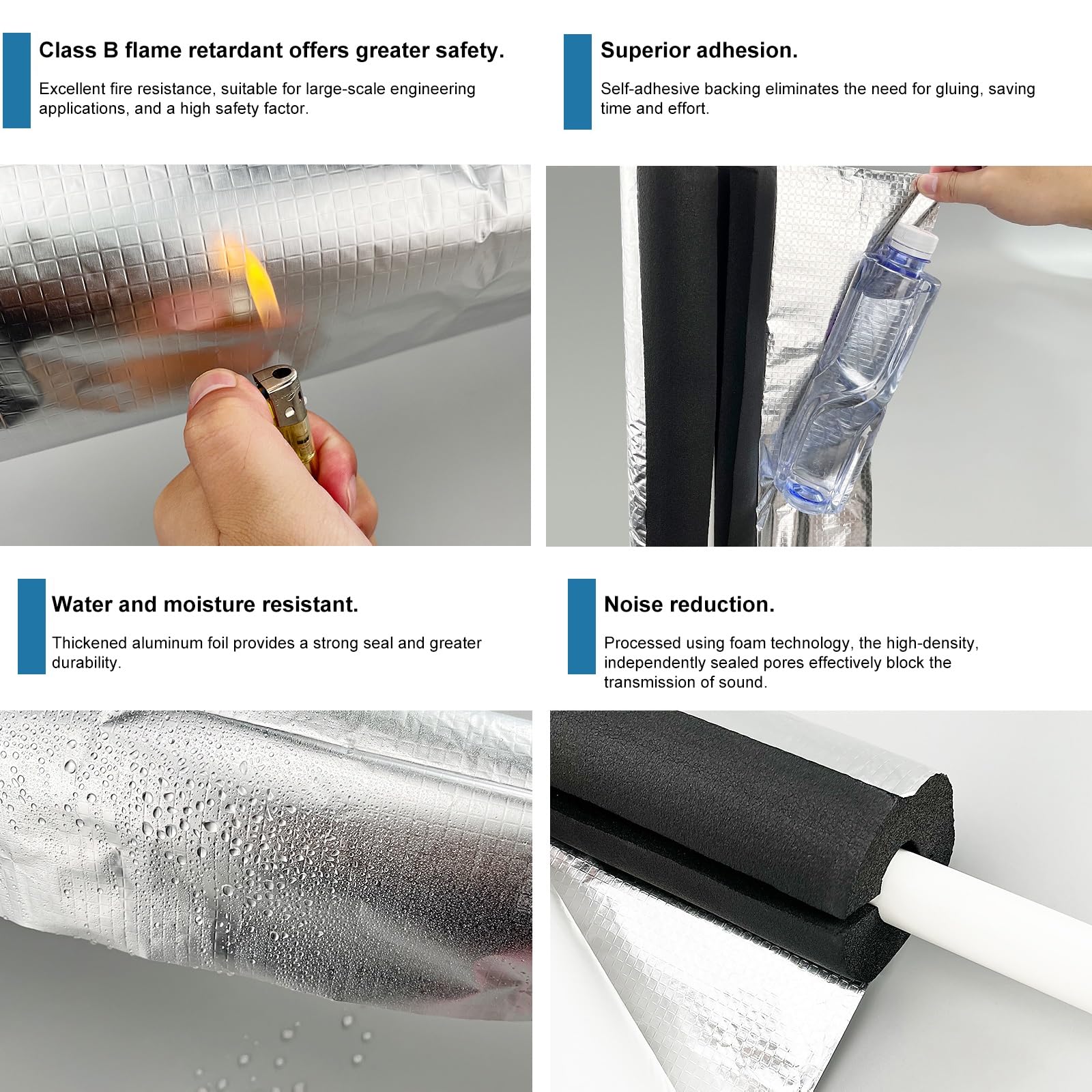 Class B flame retardant offers greater safety.

Excellent fire resistance, suitable for large-scale engineering applications, and a high safety factor.

Superior adhesion.

Self-adhesive backing eliminates the need for gluing, saving time and effort.

Water and moisture resistant.

Thickened aluminum foil provides a strong seal and greater durability.

Noise reduction.

Processed using foam technology, the high-density, independently sealed pores effectively block the transmission of sound.