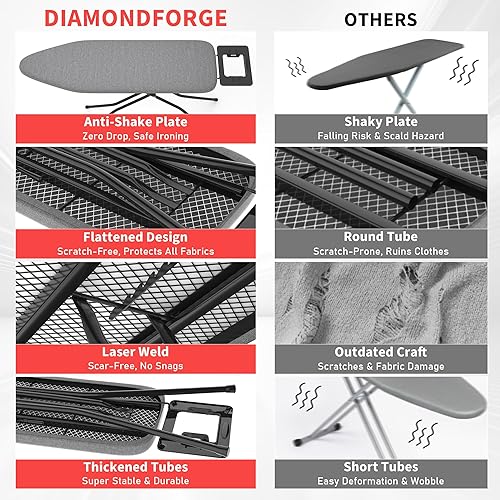 DIAMONDFORGE

Anti-Shake Plate
Zero Drop, Safe Ironing

Flattened Design
Scratch-Free, Protects All Fabrics

Laser Weld
Scar-Free, No Snags

Thickened Tubes
Super Stable & Durable

OTHERS

Shaky Plate
Falling Risk & Scald Hazard

Round Tube
Scratch-Prone, Ruins Clothes

Outdated Craft
Scratches & Fabric Damage

Short Tubes
Easy Deformation & Wobble