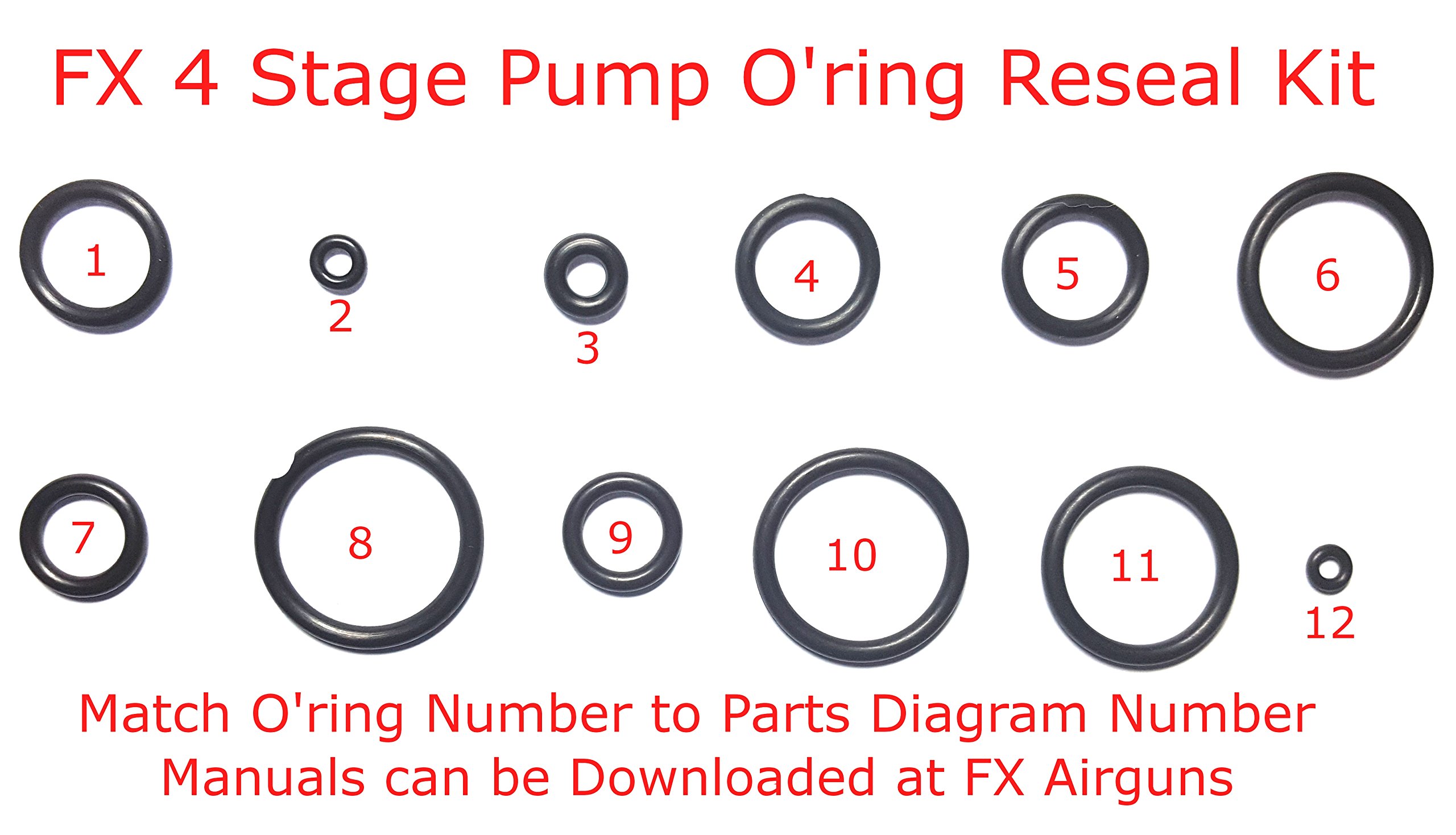 FX 4 Stage Pump O'ring Reseal Kit

1 2 3 4 5 6

7 8 9 10 11 12

Match O'ring Number to Parts Diagram Number
Manuals can be Downloaded at FX Airguns