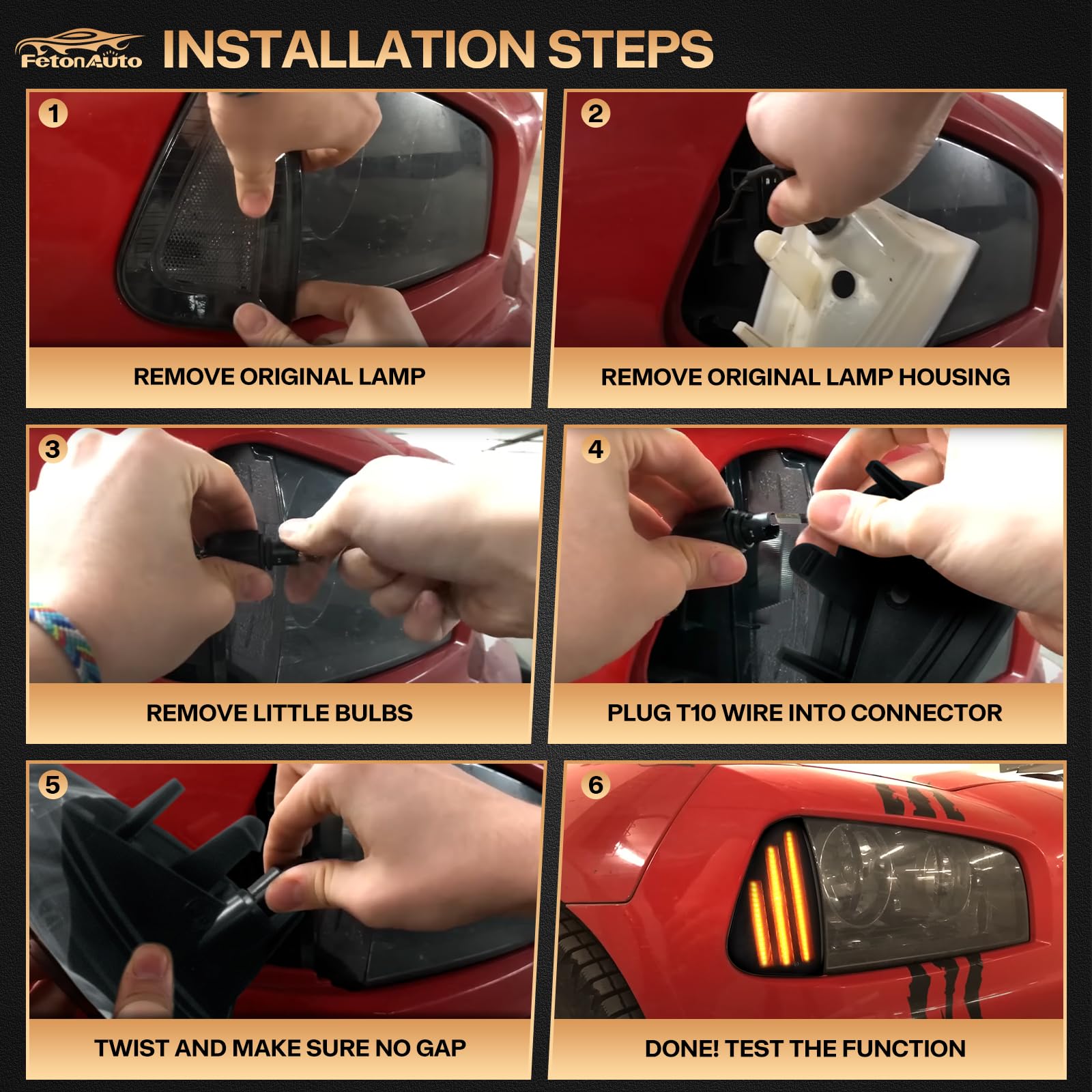 FetonAuto INSTALLATION STEPS

1

REMOVE ORIGINAL LAMP

2

REMOVE ORIGINAL LAMP HOUSING

3

REMOVE LITTLE BULBS

4

PLUG T10 WIRE INTO CONNECTOR

5

TWIST AND MAKE SURE NO GAP

6

DONE! TEST THE FUNCTION