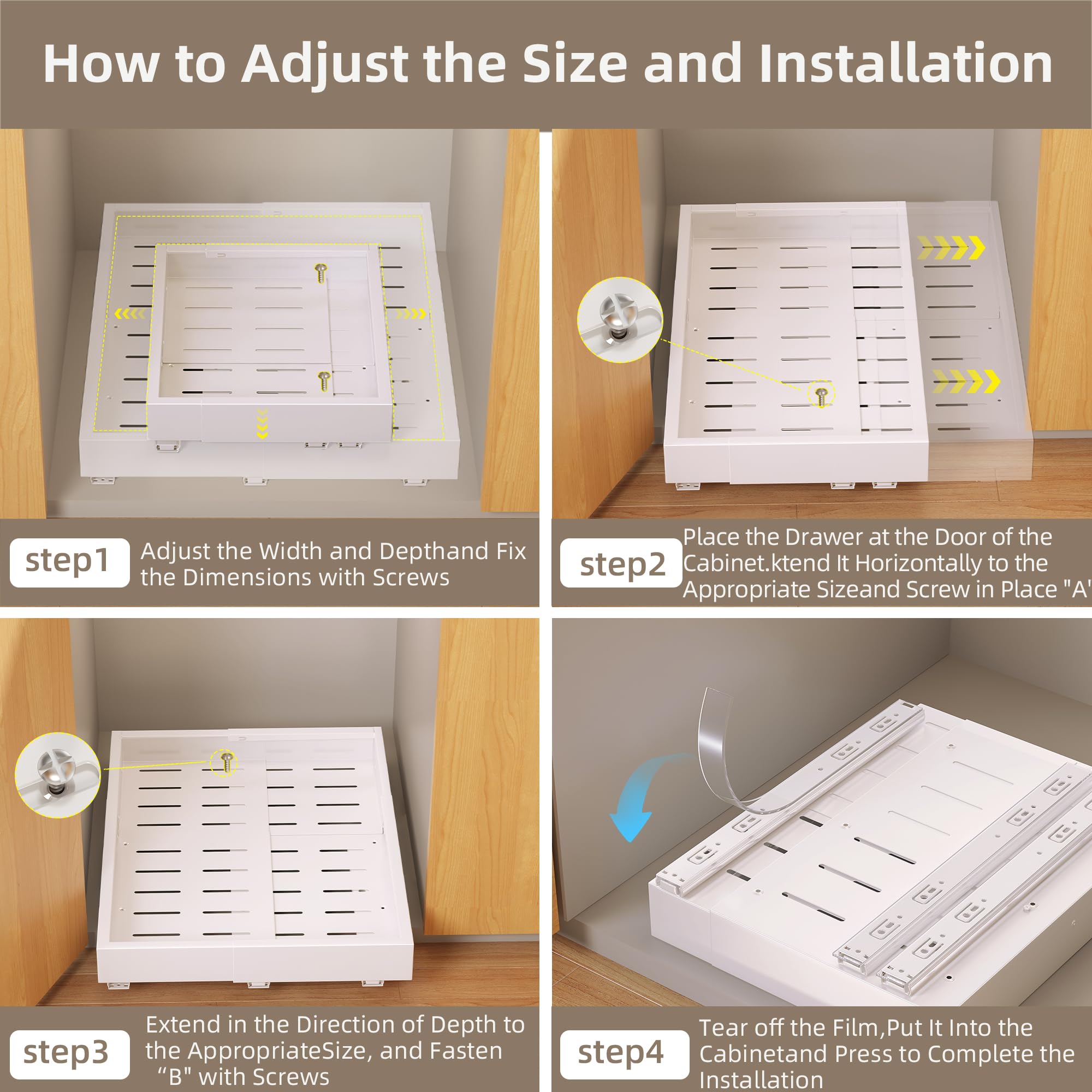 How to Adjust the Size and Installation

step1

Adjust the Width and Depthand Fix the Dimensions with Screws

step2

Place the Drawer at the Door of the Cabinet.ktend It Horizontally to the Appropriate Sizeand Screw in Place "A"

step3

Extend in the Direction of Depth to the AppropriateSize, and Fasten "B" with Screws

step4

Tear off the Film,Put It Into the Cabinetand Press to Complete the Installation