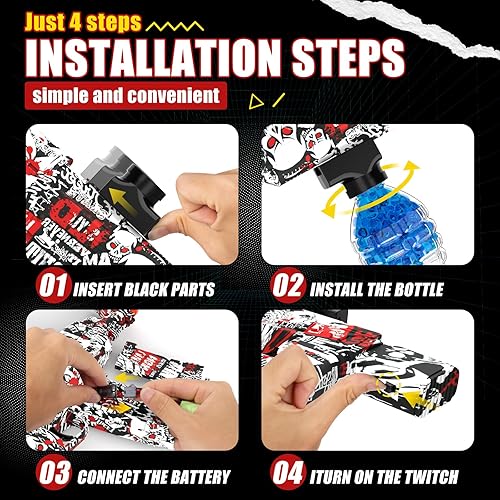 Just 4 steps

INSTALLATION STEPS

simple and convenient

01 INSERT BLACK PARTS

02 INSTALL THE BOTTLE

03 CONNECT THE BATTERY

04 ITURN ON THE TWITCH