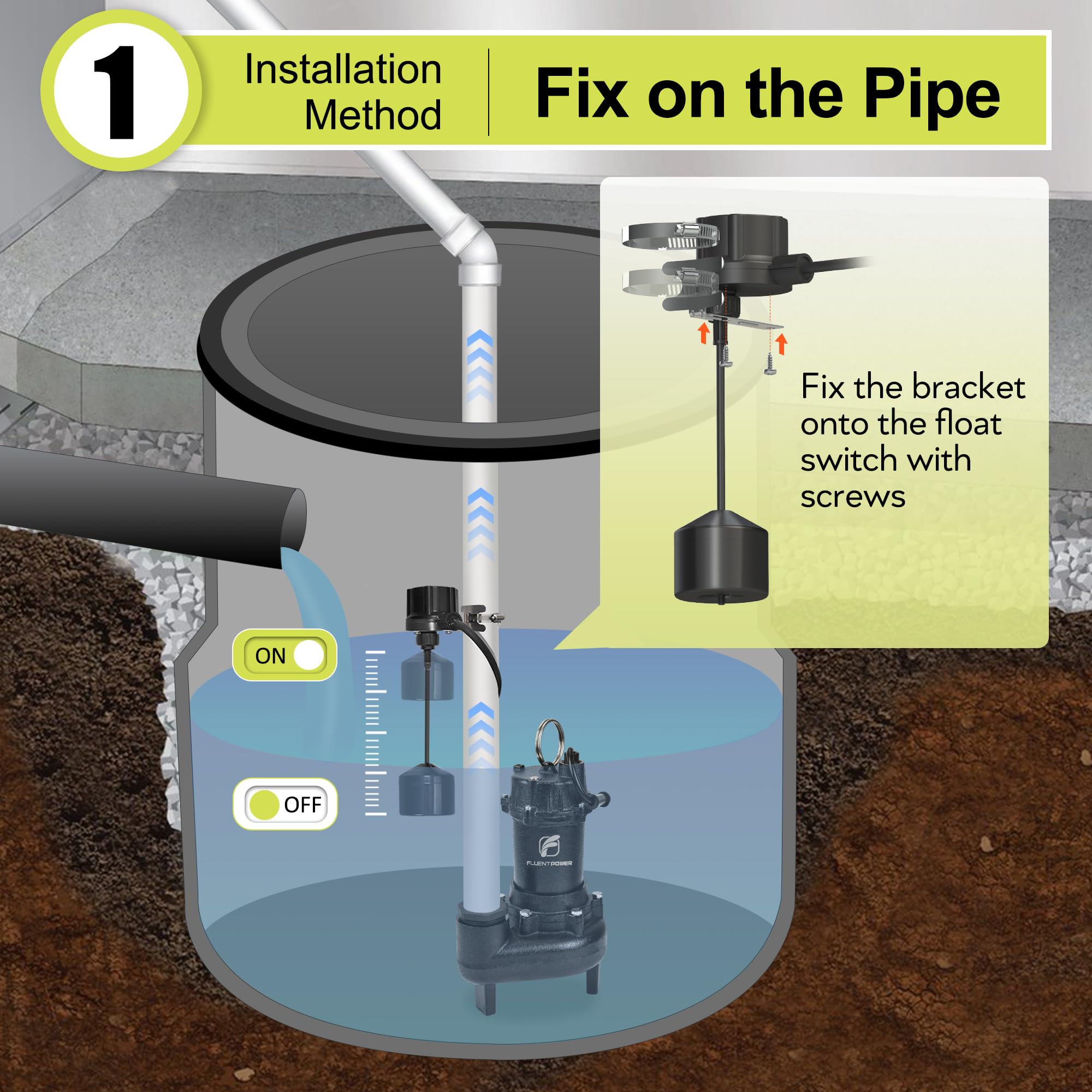 1

Installation Method

Fix on the Pipe

Fix the bracket onto the float switch with screws

ON

OFF

FLUENTPOWER