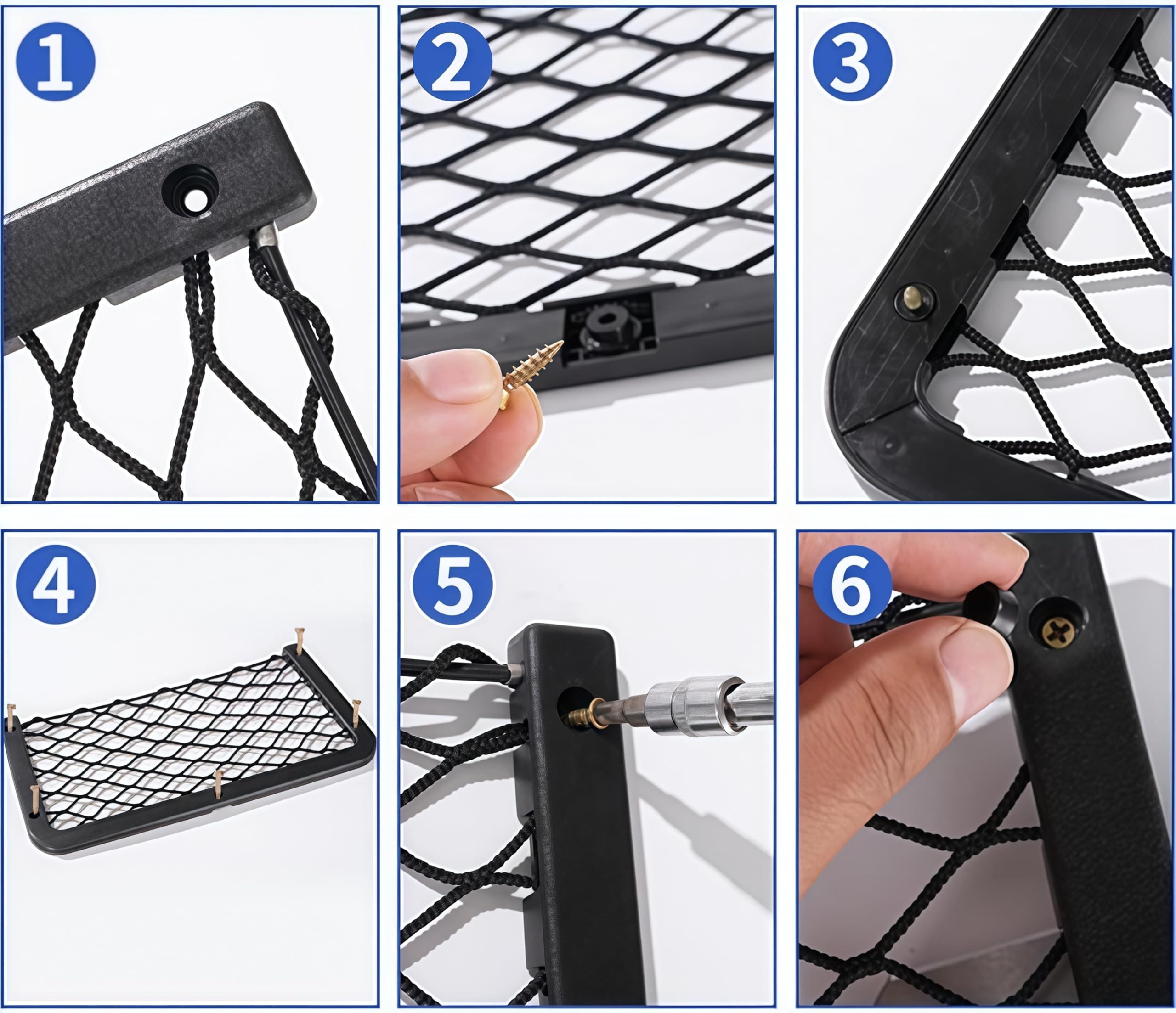 1

2

3

4

5

6