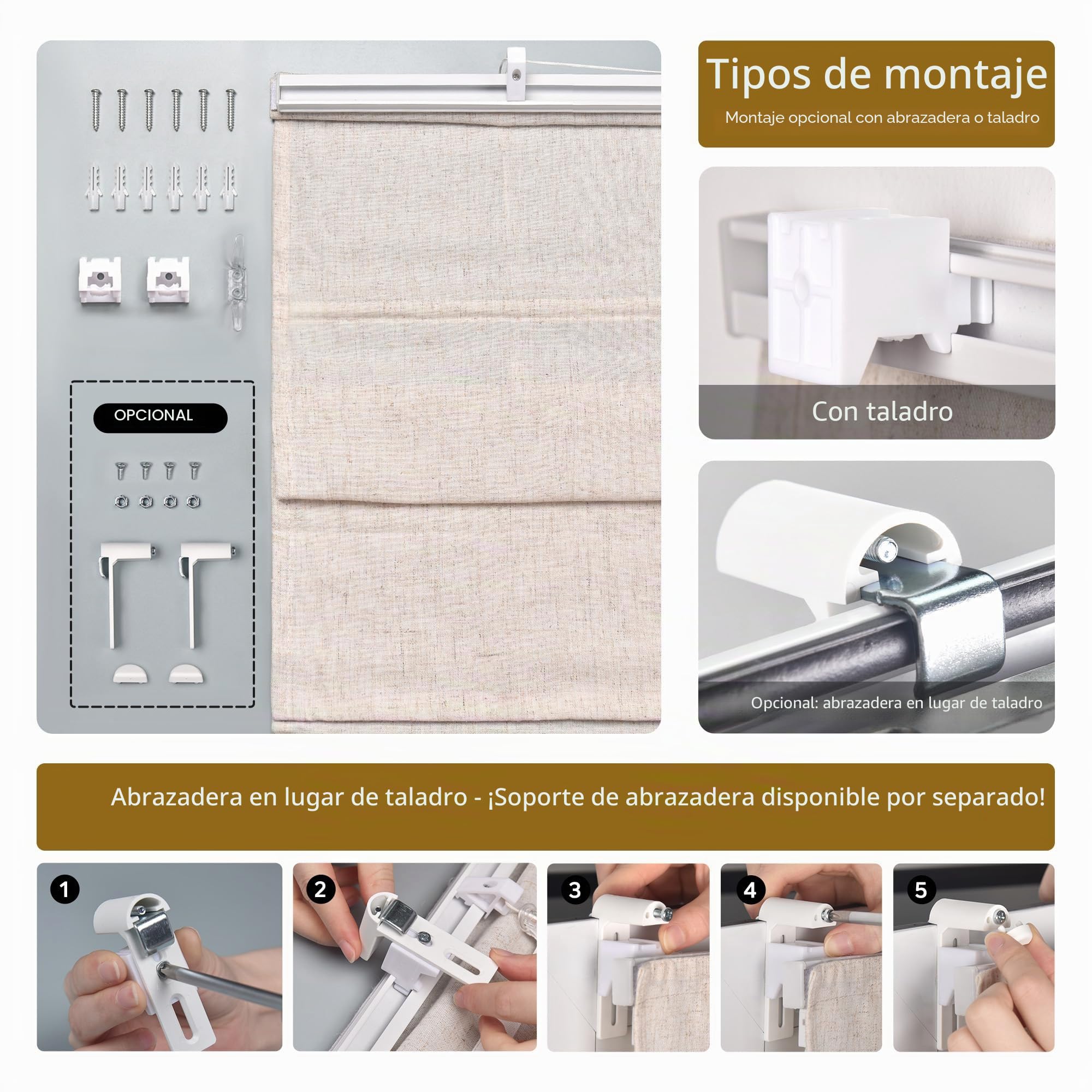 OPCIONAL

Tipos de montaje

Montaje opcional con abrazadera o taladro

Con taladro

Opcional: abrazadera en lugar de taladro

Abrazadera en lugar de taladro - ¡Soporte de abrazadera disponible por separado!

1

2

3

4

5