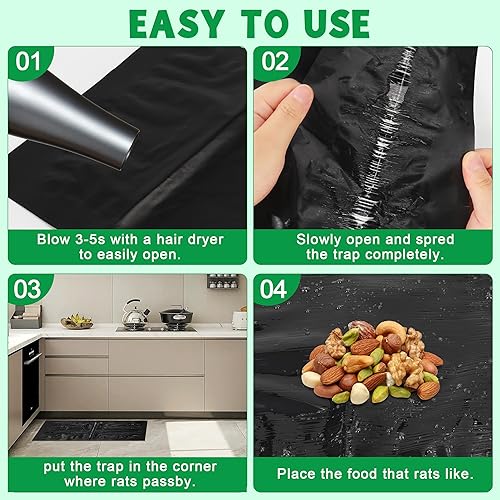 EASY TO USE

01

Blow 3-5s with a hair dryer to easily open.

02

Slowly open and spred the trap completely.

03

put the trap in the corner where rats passby.

04

Place the food that rats like.