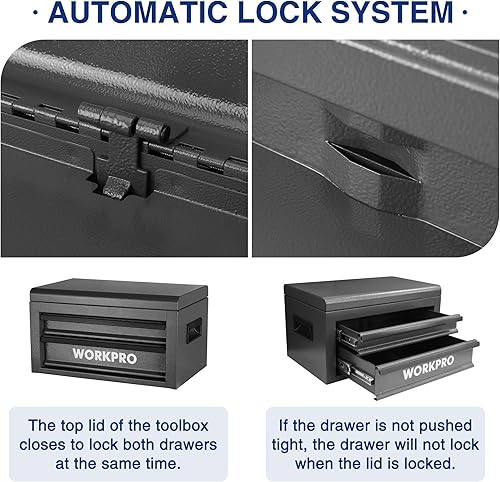 · AUTOMATIC LOCK SYSTEM ·

WORKPRO

WORKPRO

The top lid of the toolbox closes to lock both drawers at the same time.

If the drawer is not pushed tight, the drawer will not lock when the lid is locked.