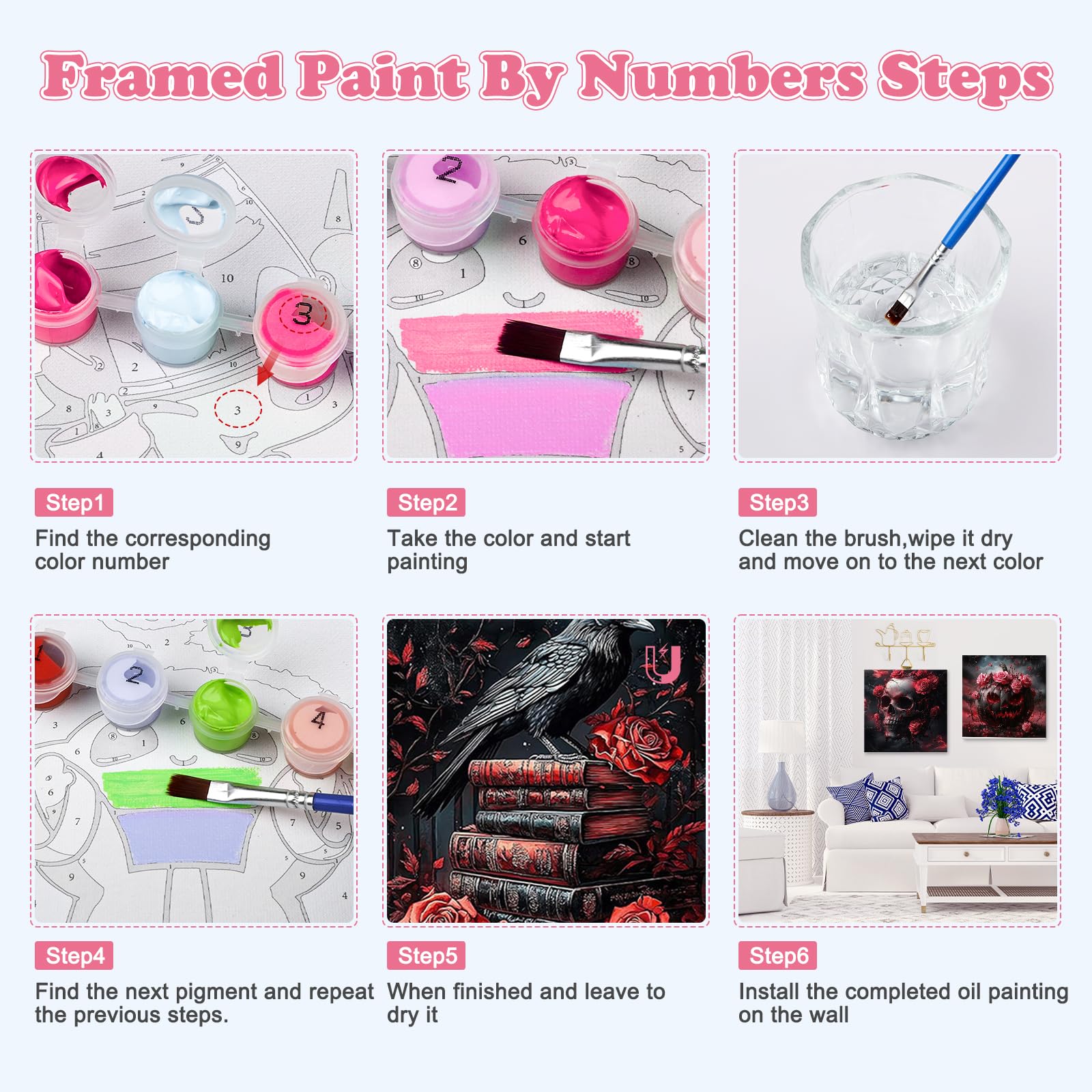 Framed Paint By Numbers Steps

Step1
Find the corresponding color number

Step2
Take the color and start painting

Step3
Clean the brush,wipe it dry and move on to the next color

Step4
Find the next pigment and repeat the previous steps.

Step5
When finished and leave to dry it

Step6
Install the completed oil painting on the wall