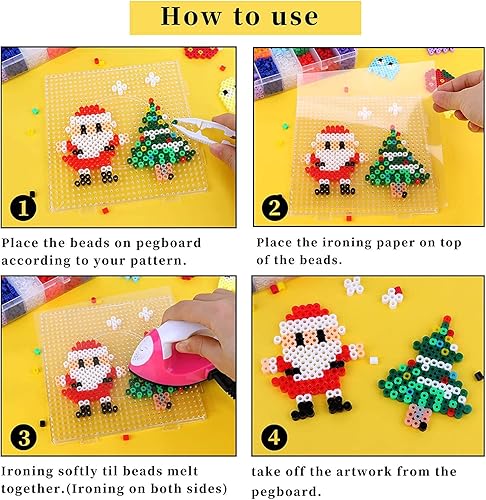 How to use

1

Place the beads on pegboard according to your pattern.

2

Place the ironing paper on top of the beads.

3

Ironing softly til beads melt together.(Ironing on both sides)

4

take off the artwork from the pegboard.