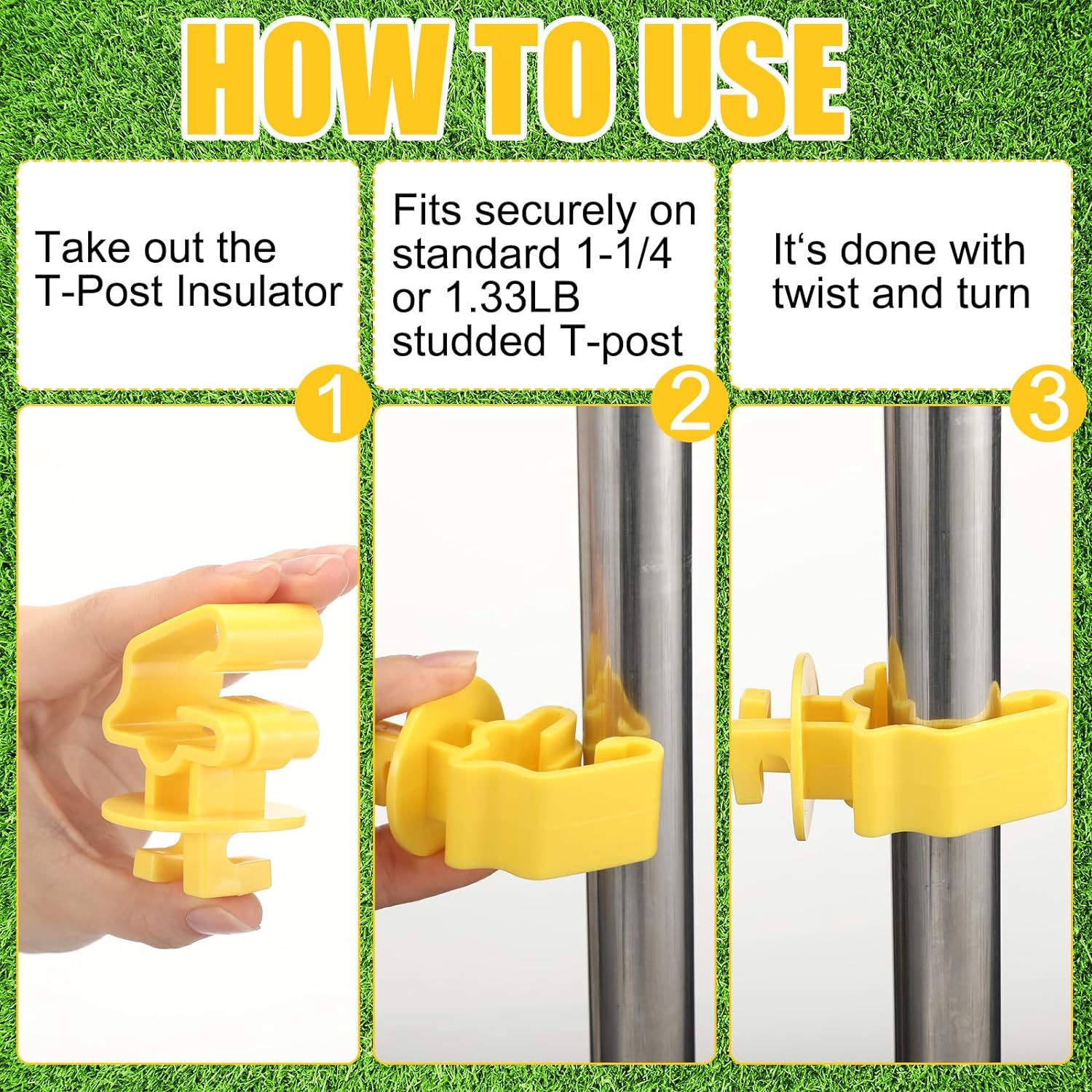 HOW TO USE

Take out the T-Post Insulator

1

Fits securely on standard 1-1/4 or 1.33LB studded T-post

2

It‘s done with twist and turn

3