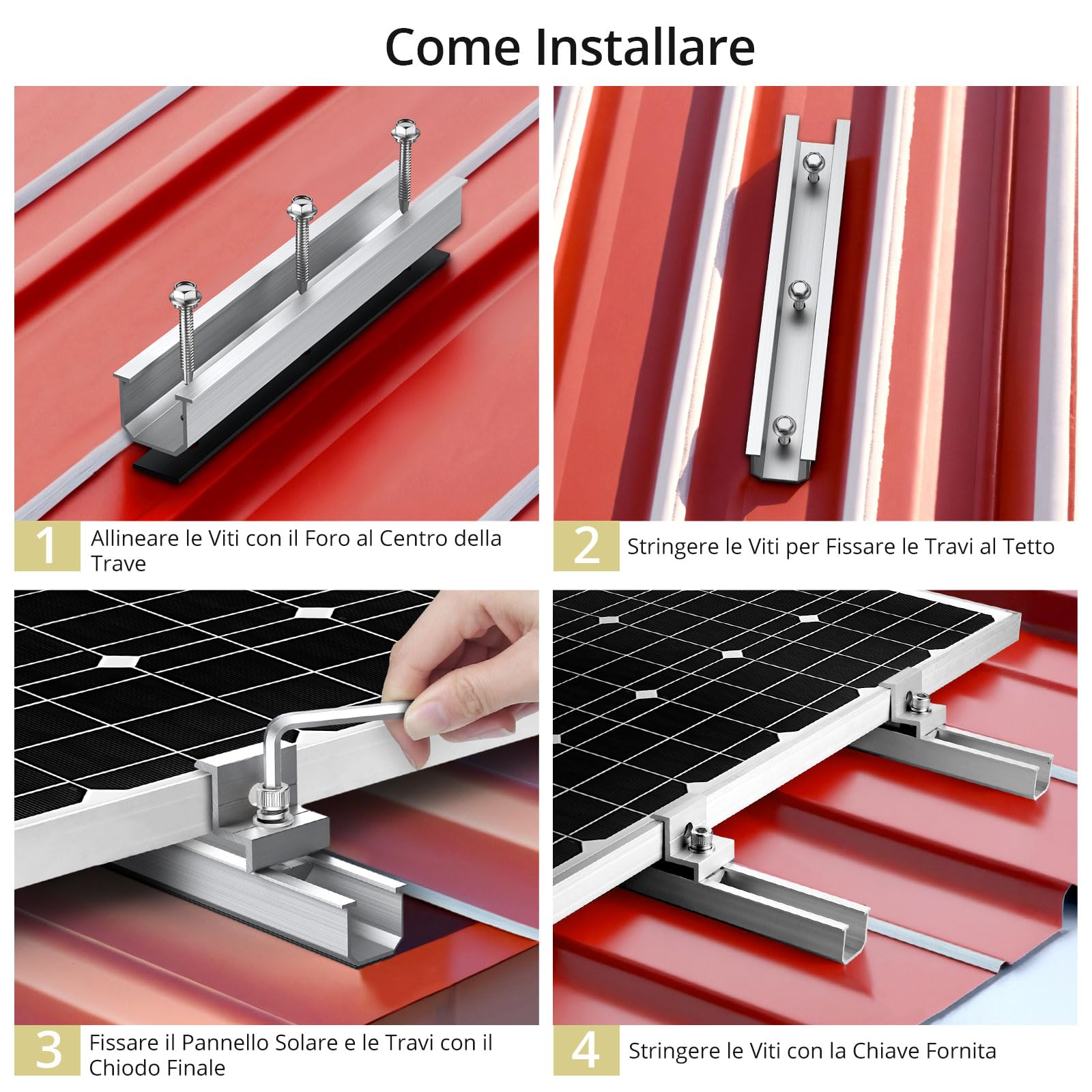 Come Installare

1 Allineare le Viti con il Foro al Centro della Trave

2 Stringere le Viti per Fissare le Travi al Tetto

3 Fissare il Pannello Solare e le Travi con il Chiodo Finale

4 Stringere le Viti con la Chiave Fornita