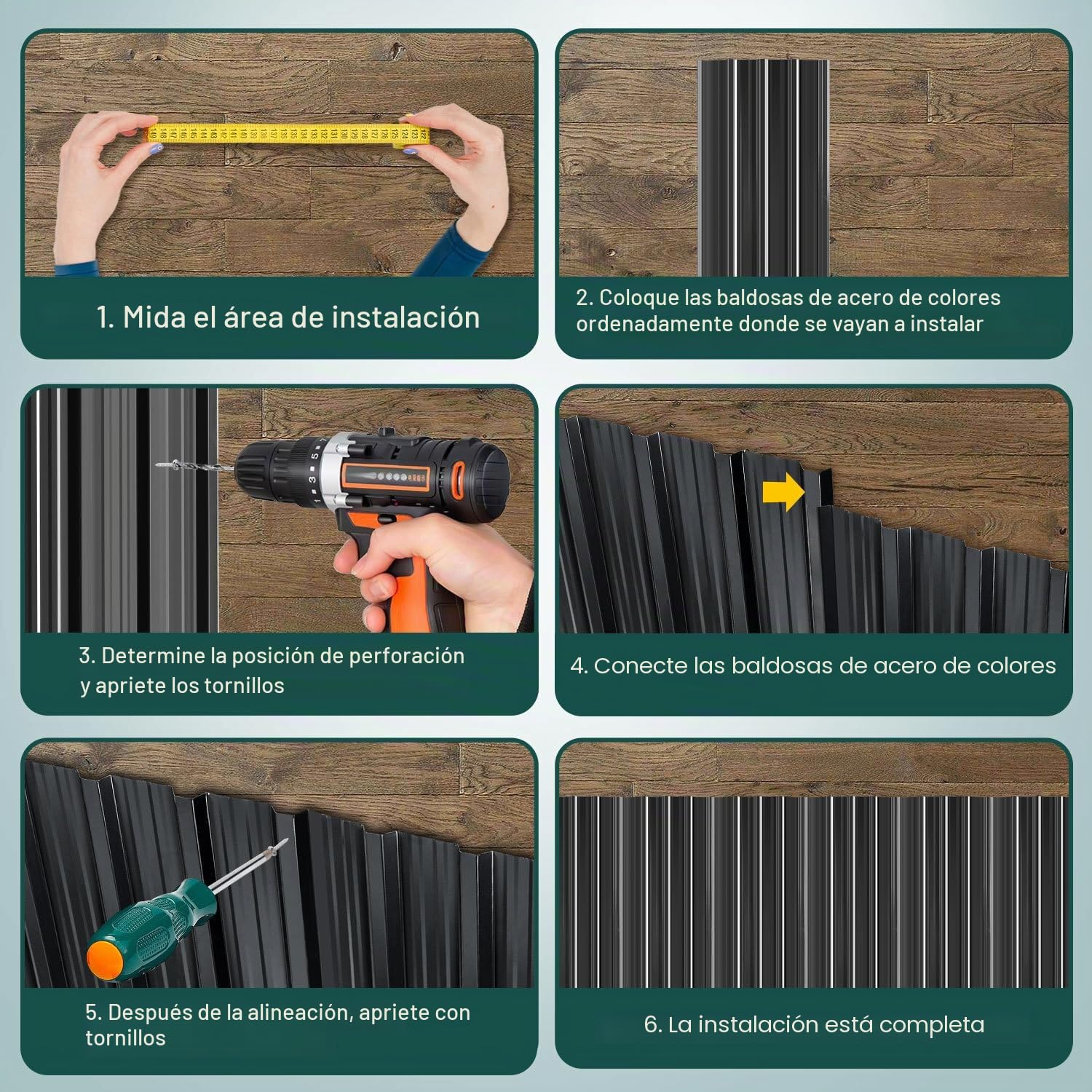 1. Mida el área de instalación

2. Coloque las baldosas de acero de colores ordenadamente donde se vayan a instalar

3. Determine la posición de perforación y apriete los tornillos

4. Conecte las baldosas de acero de colores

5. Después de la alineación, apriete con tornillos

6. La instalación está completa