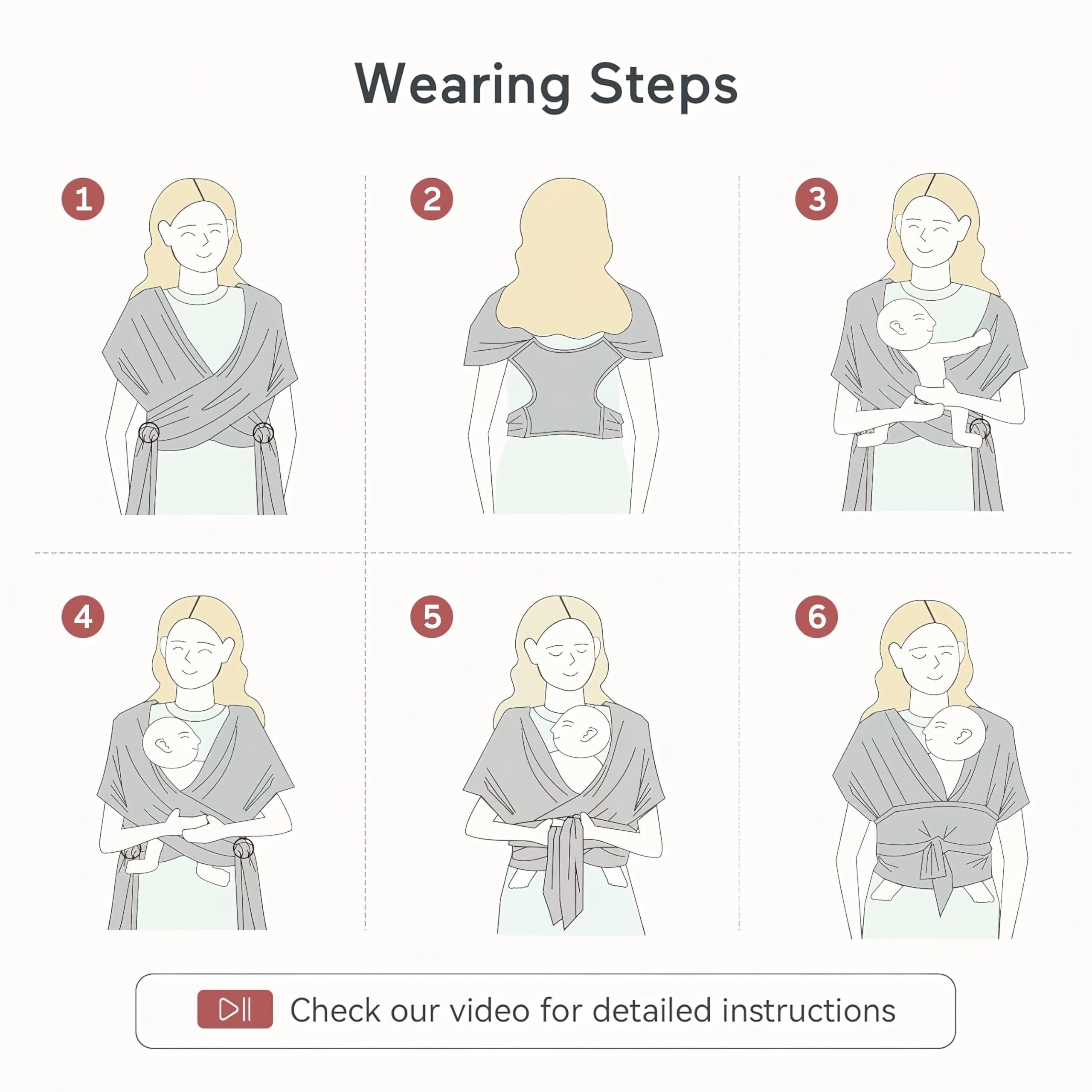 Wearing Steps

1

2

3

4

5

6

Check our video for detailed instructions