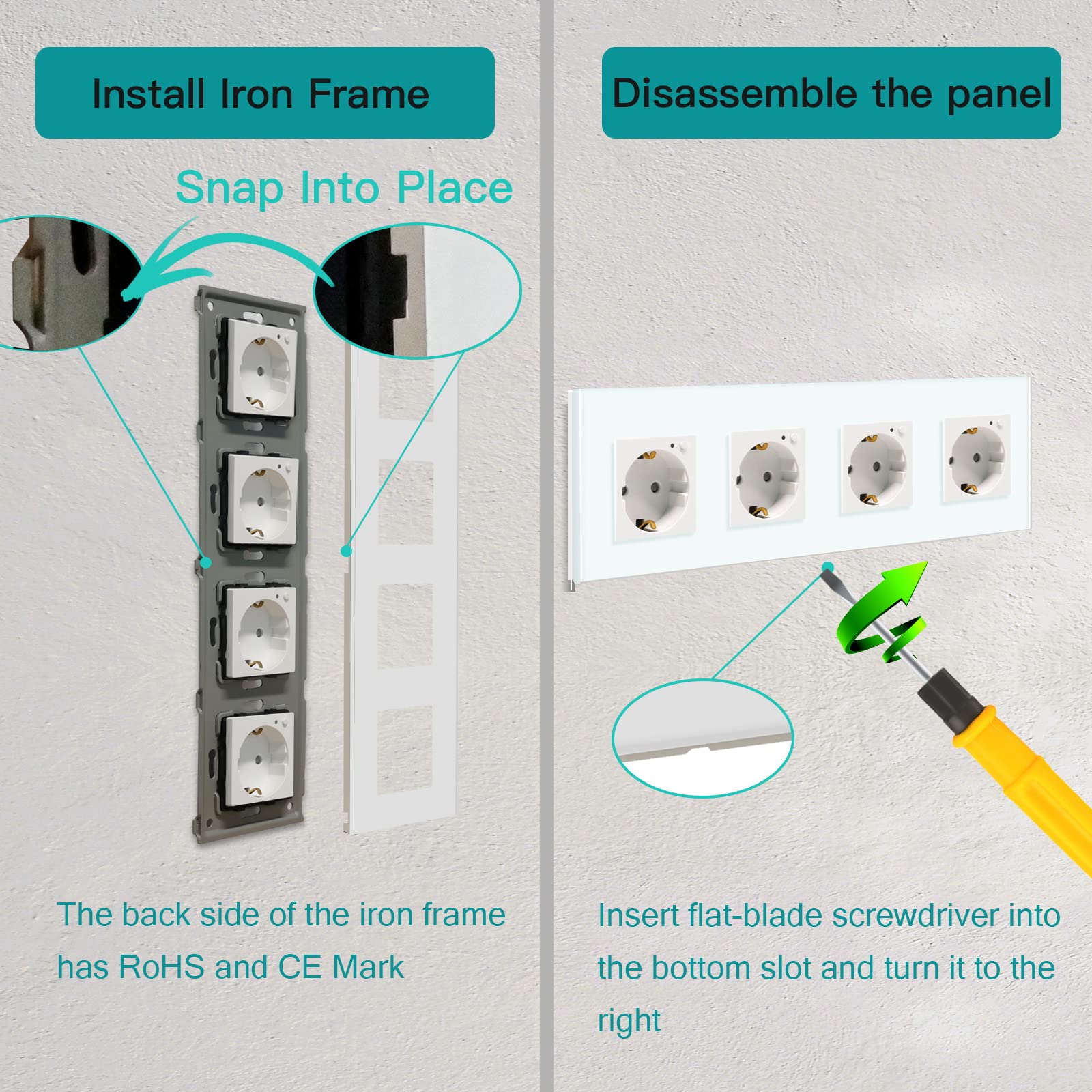 Install Iron Frame

Snap Into Place

The back side of the iron frame has RoHS and CE Mark

Disassemble the panel

Insert flat-blade screwdriver into the bottom slot and turn it to the right