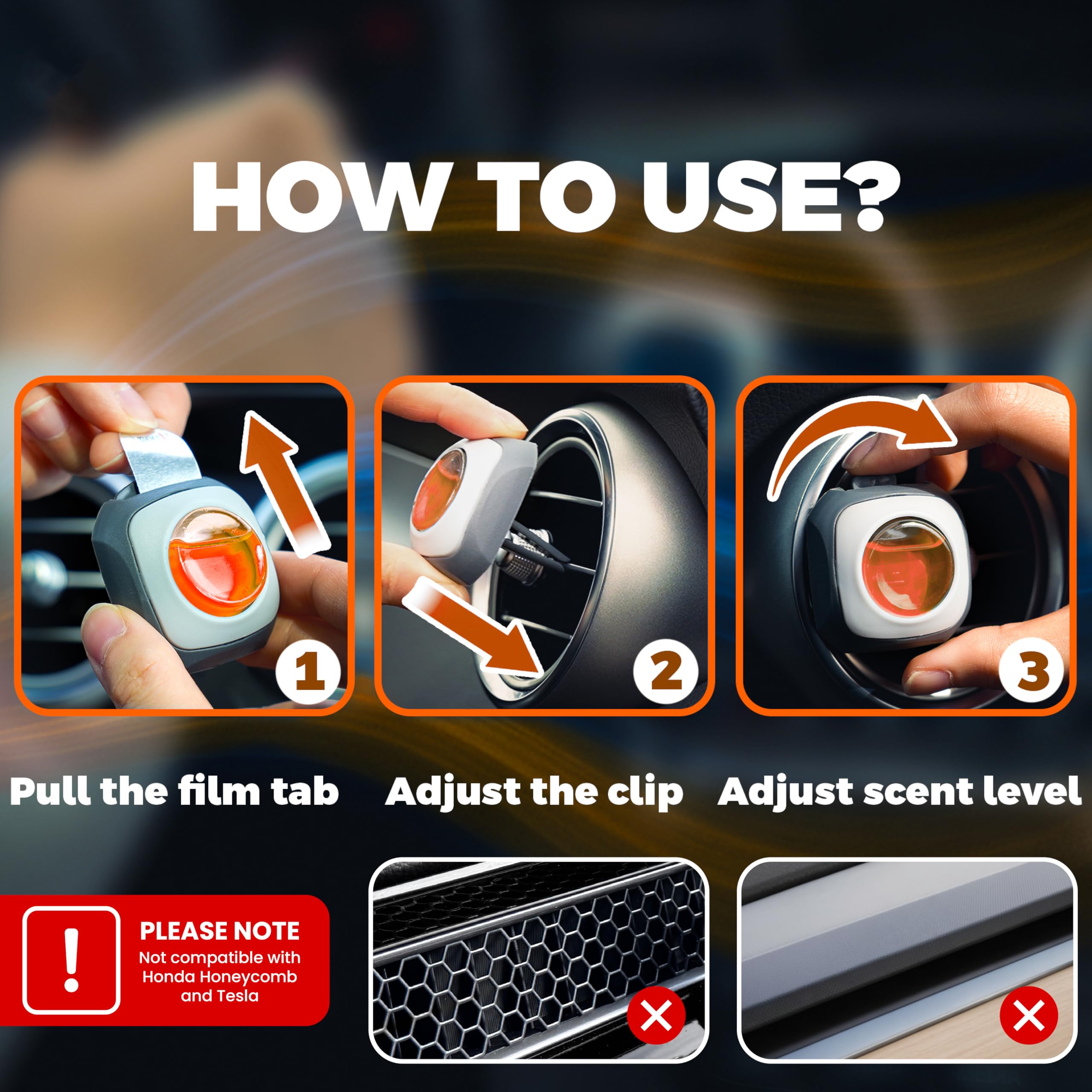 HOW TO USE?

1

2

3

Pull the film tab

Adjust the clip

Adjust scent level

!

PLEASE NOTE

Not compatible with Honda Honeycomb and Tesla