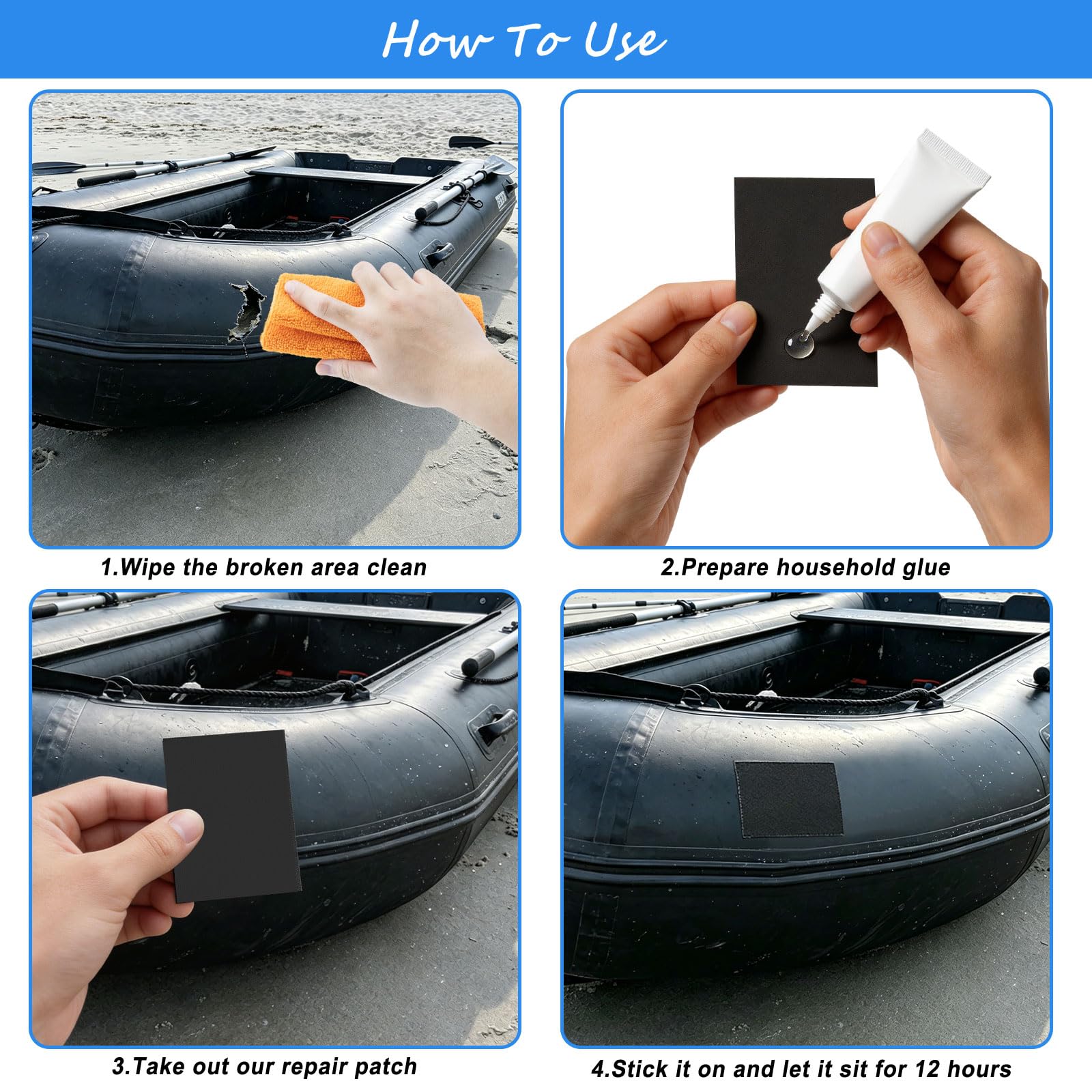 How To Use

1.Wipe the broken area clean

2.Prepare household glue

3.Take out our repair patch

4.Stick it on and let it sit for 12 hours