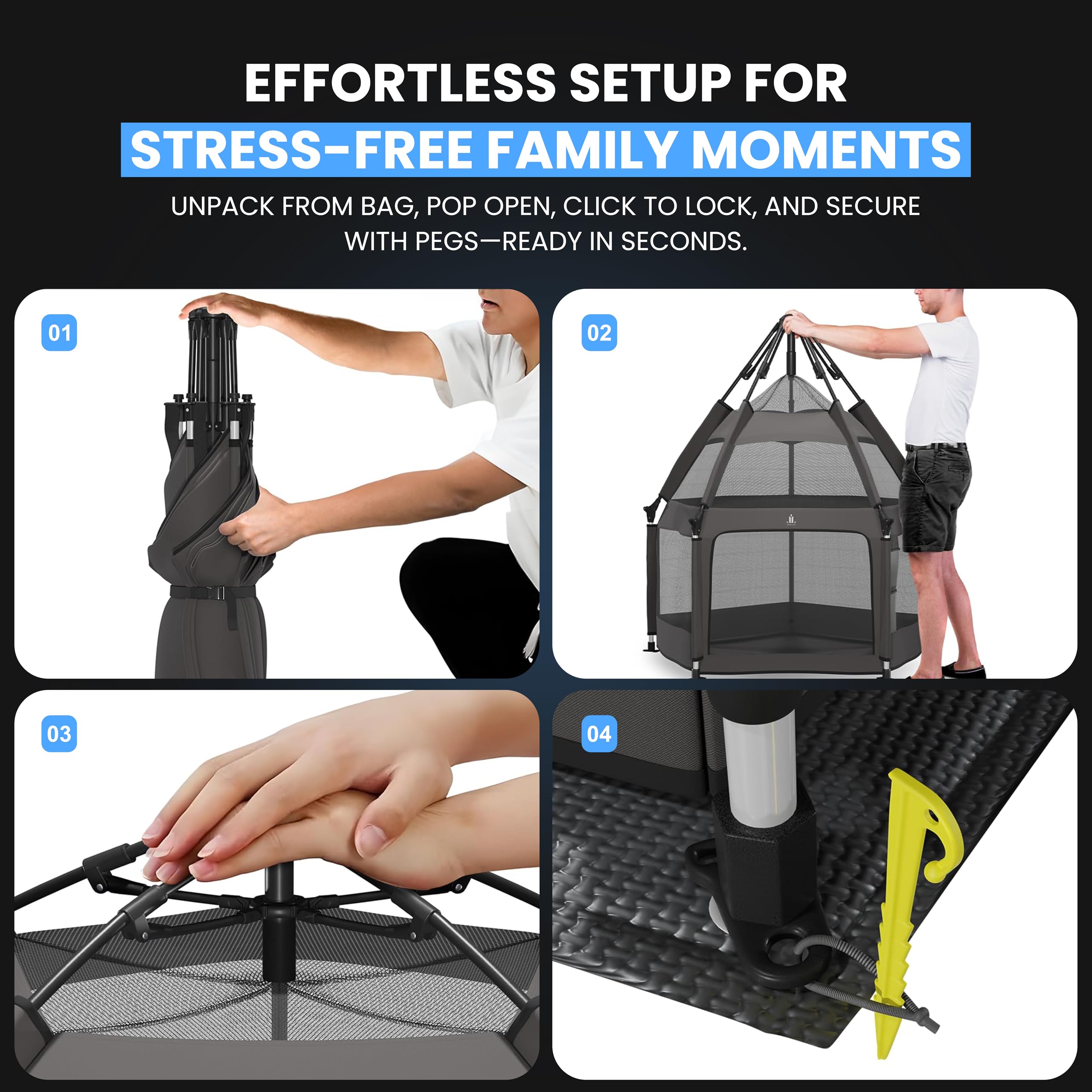 EFFORTLESS SETUP FOR
STRESS-FREE FAMILY MOMENTS

UNPACK FROM BAG, POP OPEN, CLICK TO LOCK, AND SECURE WITH PEGS—READY IN SECONDS.

01

02

03

04