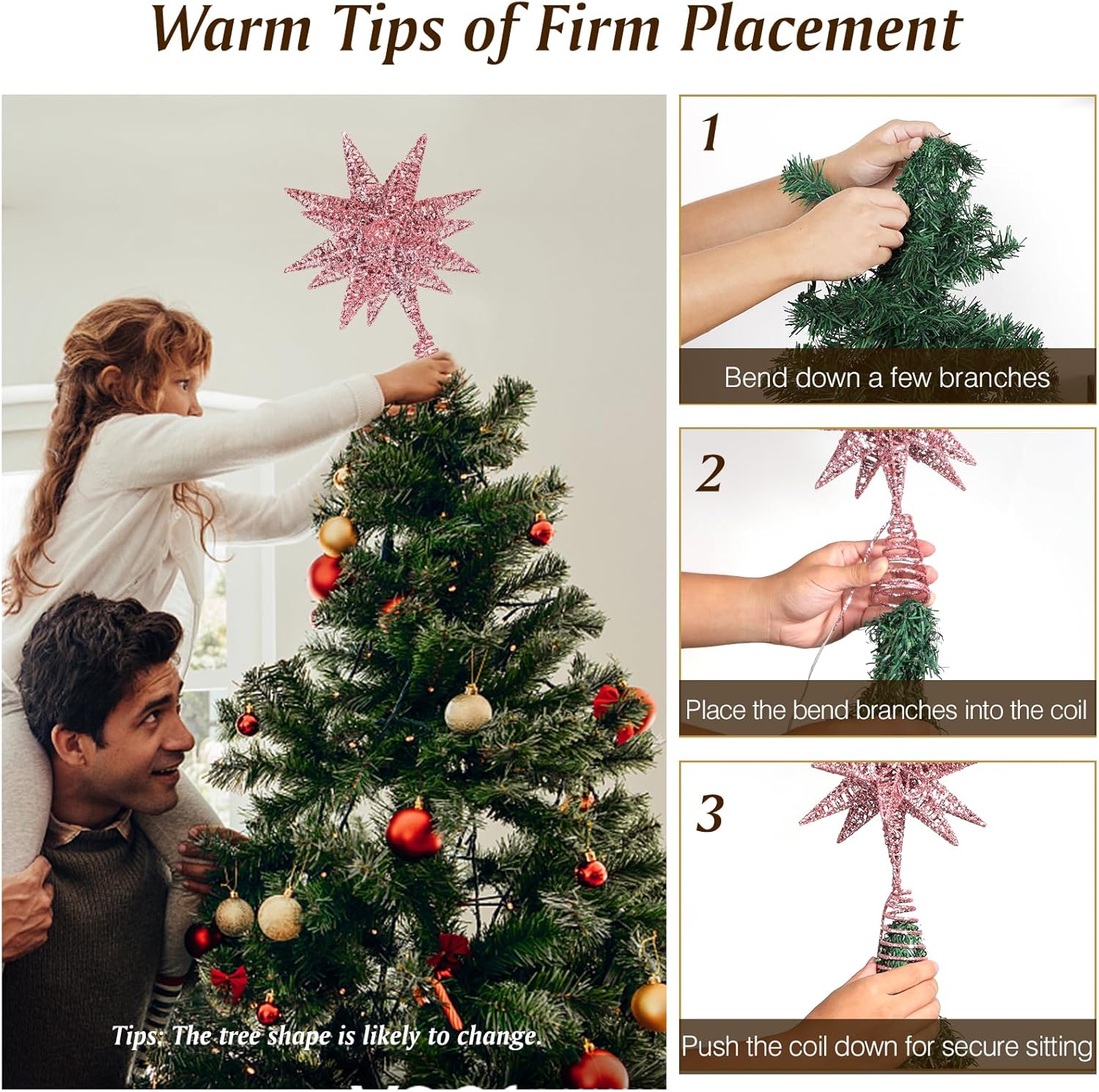 Warm Tips of Firm Placement

Tips: The tree shape is likely to change.

1
Bend down a few branches

2
Place the bend branches into the coil

3
Push the coil down for secure sitting