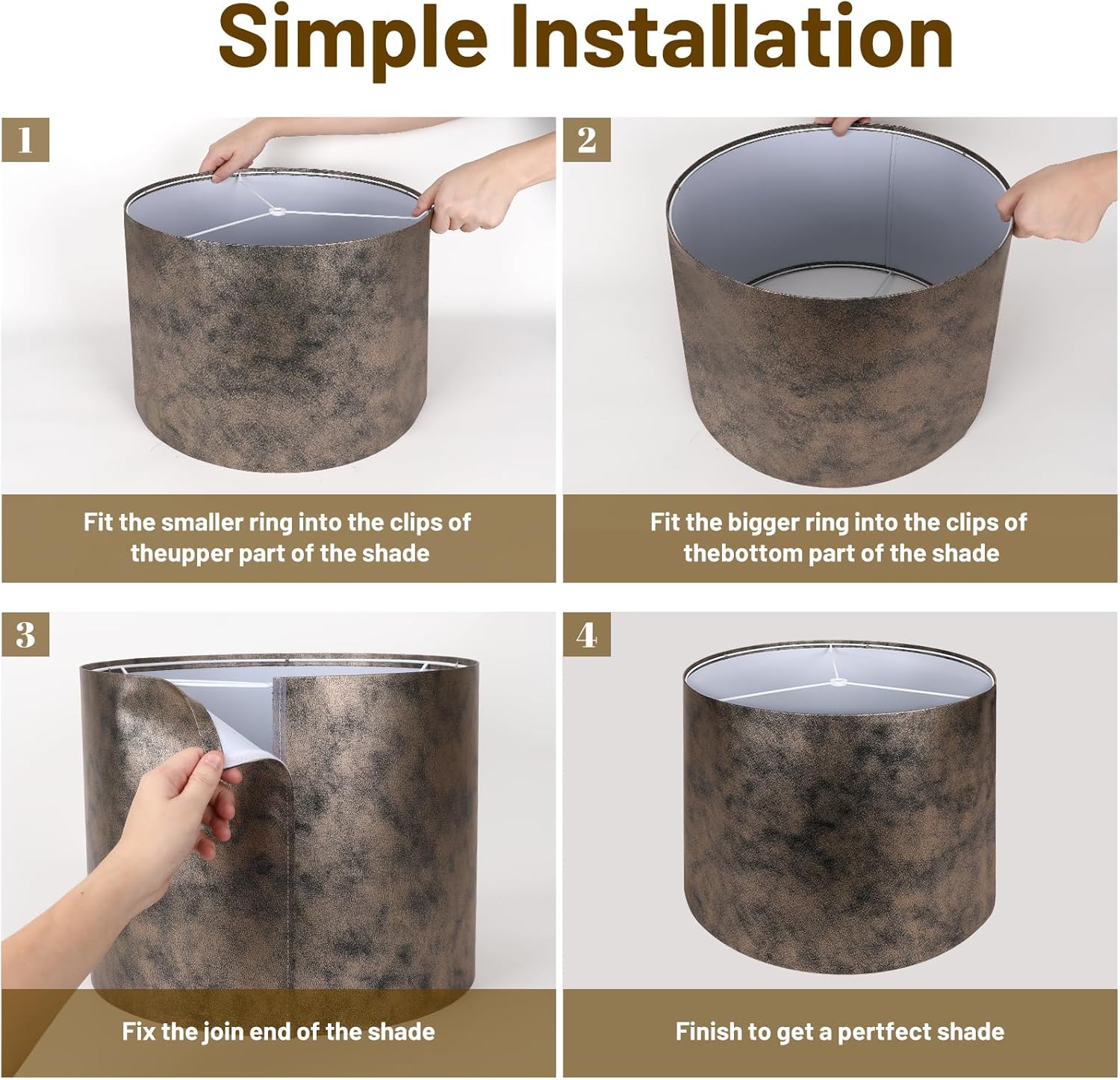 Simple Installation

1

Fit the smaller ring into the clips of theupper part of the shade

2

Fit the bigger ring into the clips of thebottom part of the shade

3

Fix the join end of the shade

4

Finish to get a pertfect shade