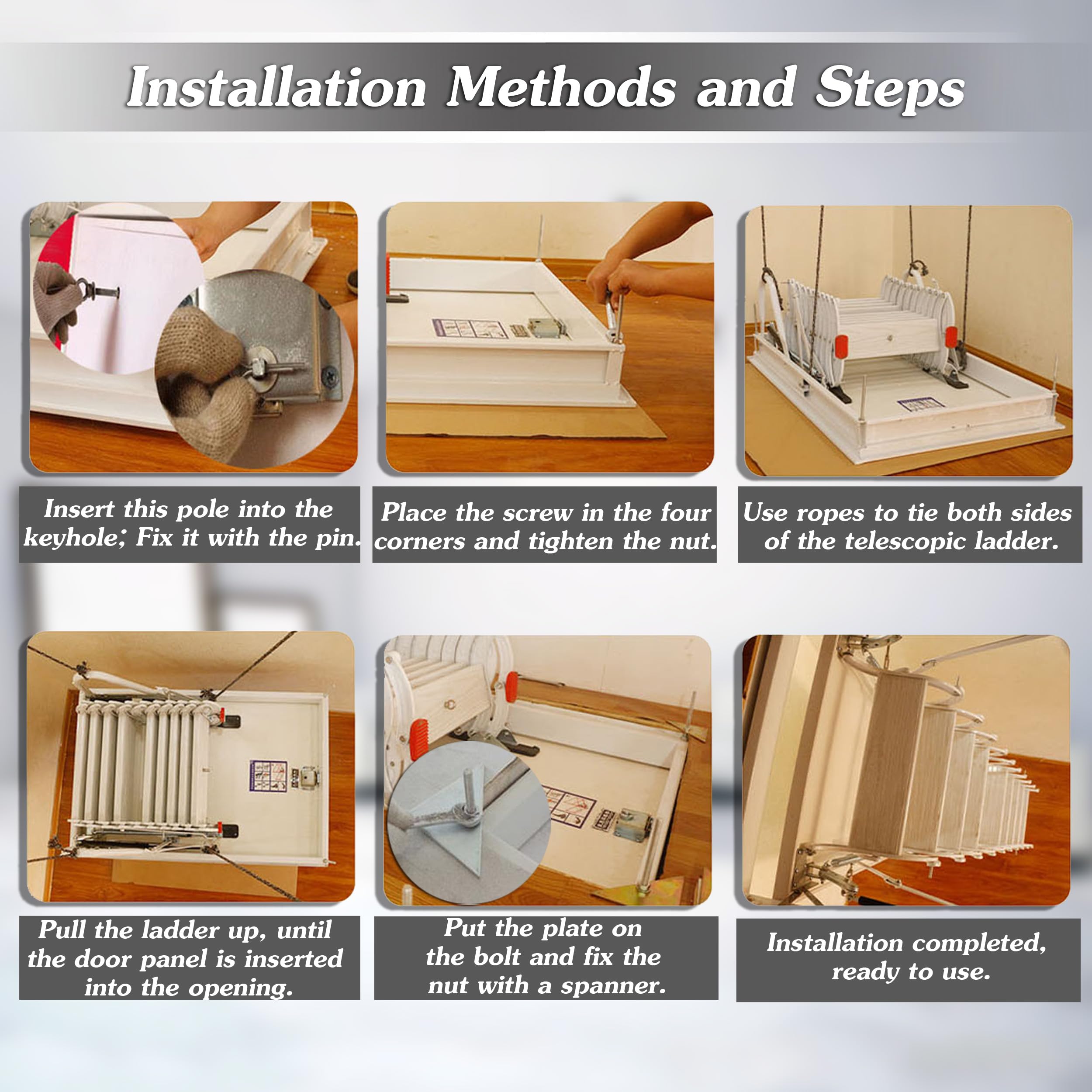 Installation Methods and Steps

Insert this pole into the keyhole; Fix it with the pin.

Place the screw in the four corners and tighten the nut.

Use ropes to tie both sides of the telescopic ladder.

Pull the ladder up, until the door panel is inserted into the opening.

Put the plate on the bolt and fix the nut with a spanner.

Installation completed, ready to use.