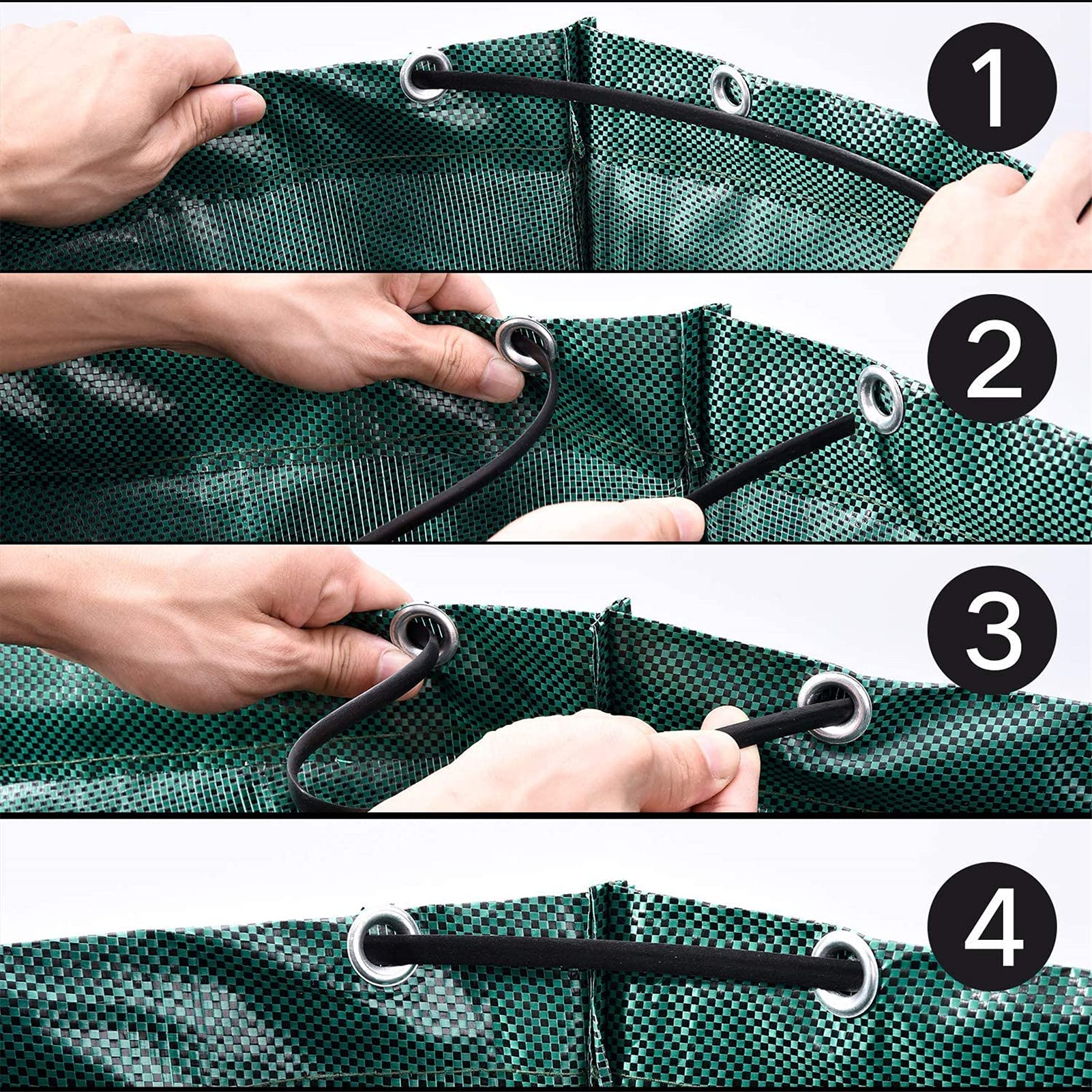 1

2

3

4