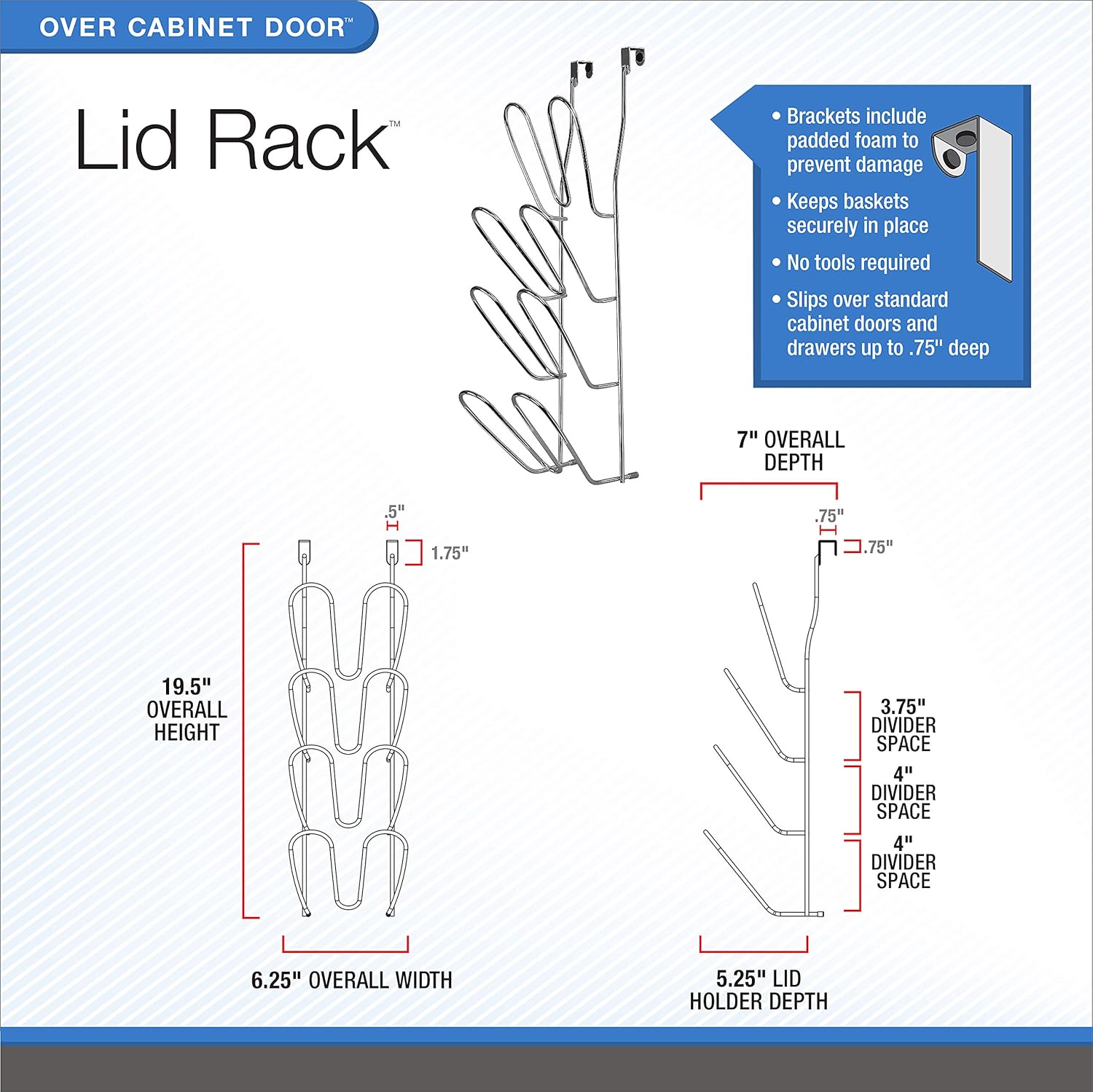 OVER CABINET DOOR™

Lid Rack™

• Brackets include padded foam to prevent damage

• Keeps baskets securely in place

• No tools required

• Slips over standard cabinet doors and drawers up to .75" deep

.5"

1.75"

19.5" OVERALL HEIGHT

6.25" OVERALL WIDTH

7" OVERALL DEPTH

.75"

.75"

3.75" DIVIDER SPACE

4" DIVIDER SPACE

4" DIVIDER SPACE

5.25" LID HOLDER DEPTH