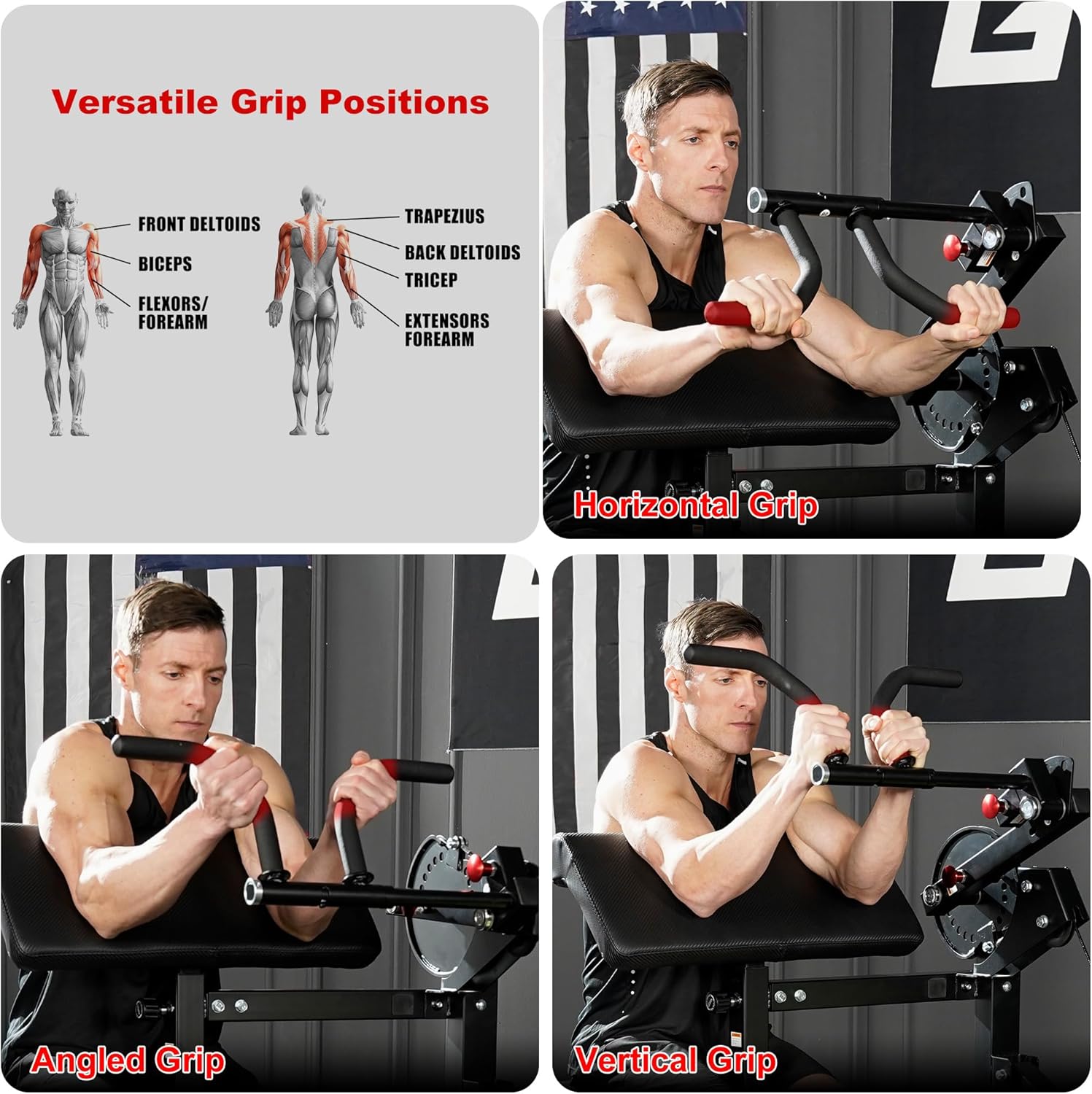 Versatile Grip Positions

FRONT DELTOIDS
BICEPS
FLEXORS/ FOREARM

TRAPEZIUS
BACK DELTOIDS
TRICEP
EXTENSORS FOREARM

Horizontal Grip

Angled Grip

Vertical Grip