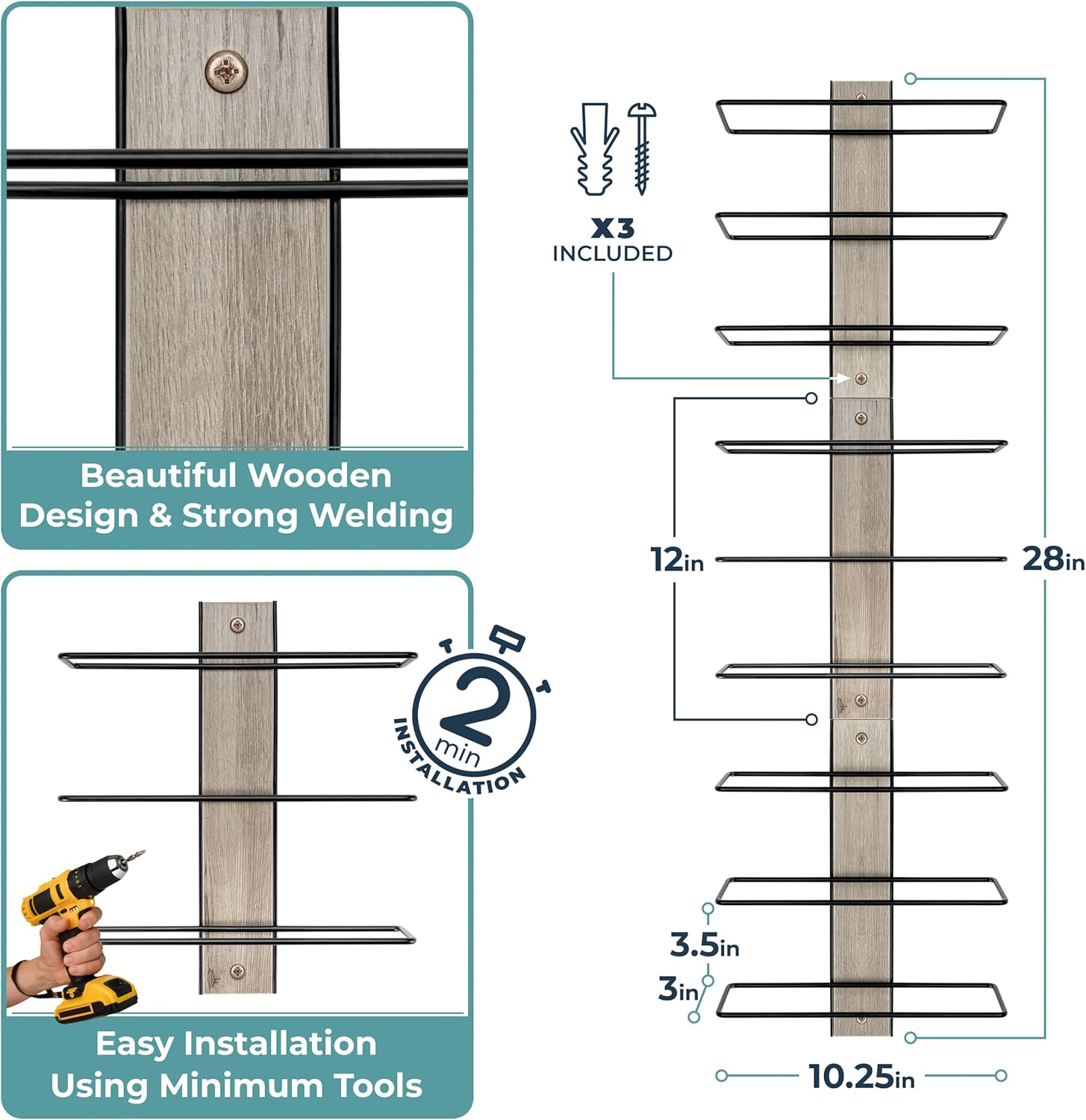 Beautiful Wooden Design & Strong Welding

2 min
INSTALLATION

Easy Installation Using Minimum Tools

X3
INCLUDED

12in

28in

3.5in

3in

10.25in