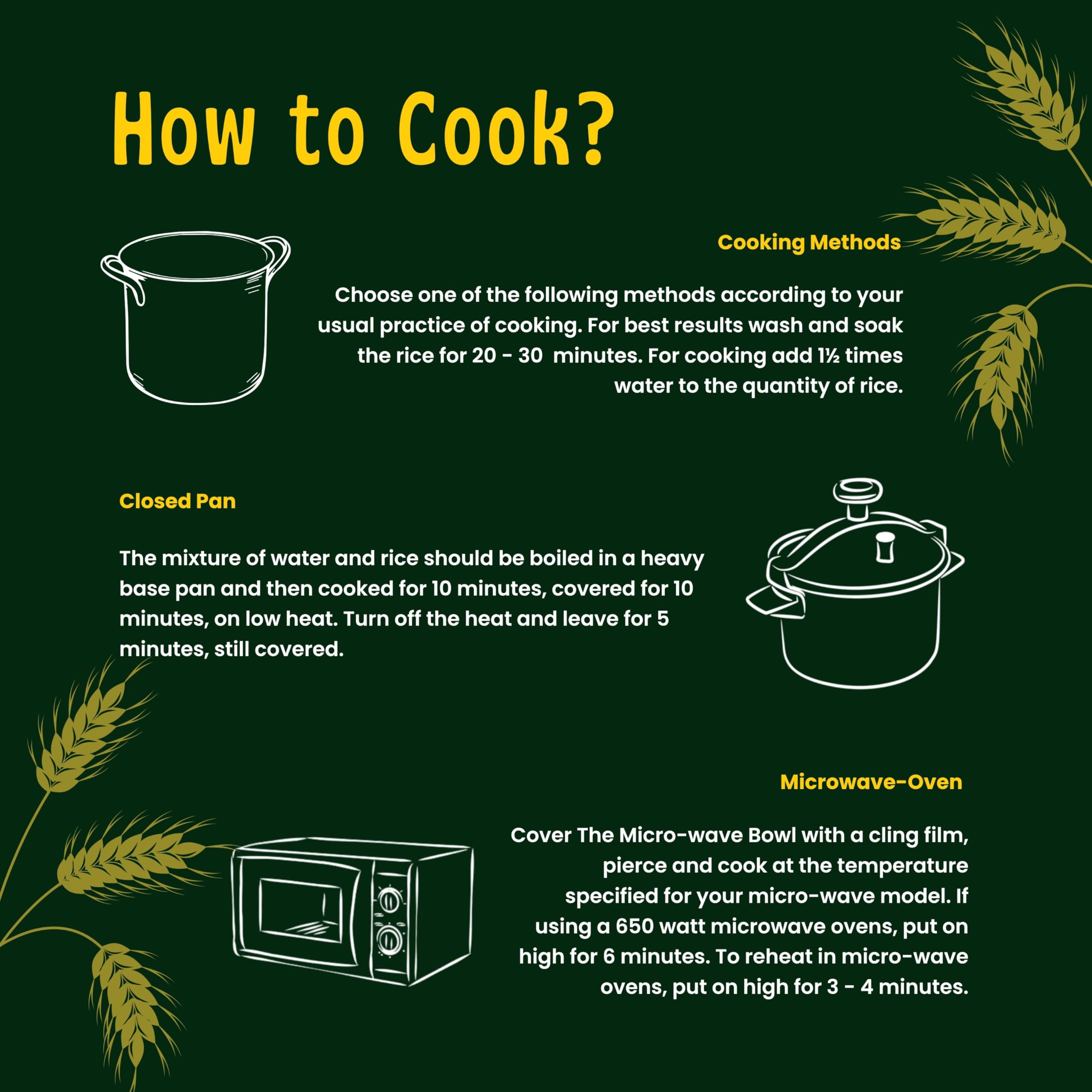 How to Cook?

Cooking Methods

Choose one of the following methods according to your usual practice of cooking. For best results wash and soak the rice for 20 - 30 minutes. For cooking add 1½ times water to the quantity of rice.

Closed Pan

The mixture of water and rice should be boiled in a heavy base pan and then cooked for 10 minutes, covered for 10 minutes, on low heat. Turn off the heat and leave for 5 minutes, still covered.

Microwave-Oven

Cover The Micro-wave Bowl with a cling film, pierce and cook at the temperature specified for your micro-wave model. If using a 650 watt microwave ovens, put on high for 6 minutes. To reheat in micro-wave ovens, put on high for 3 - 4 minutes.