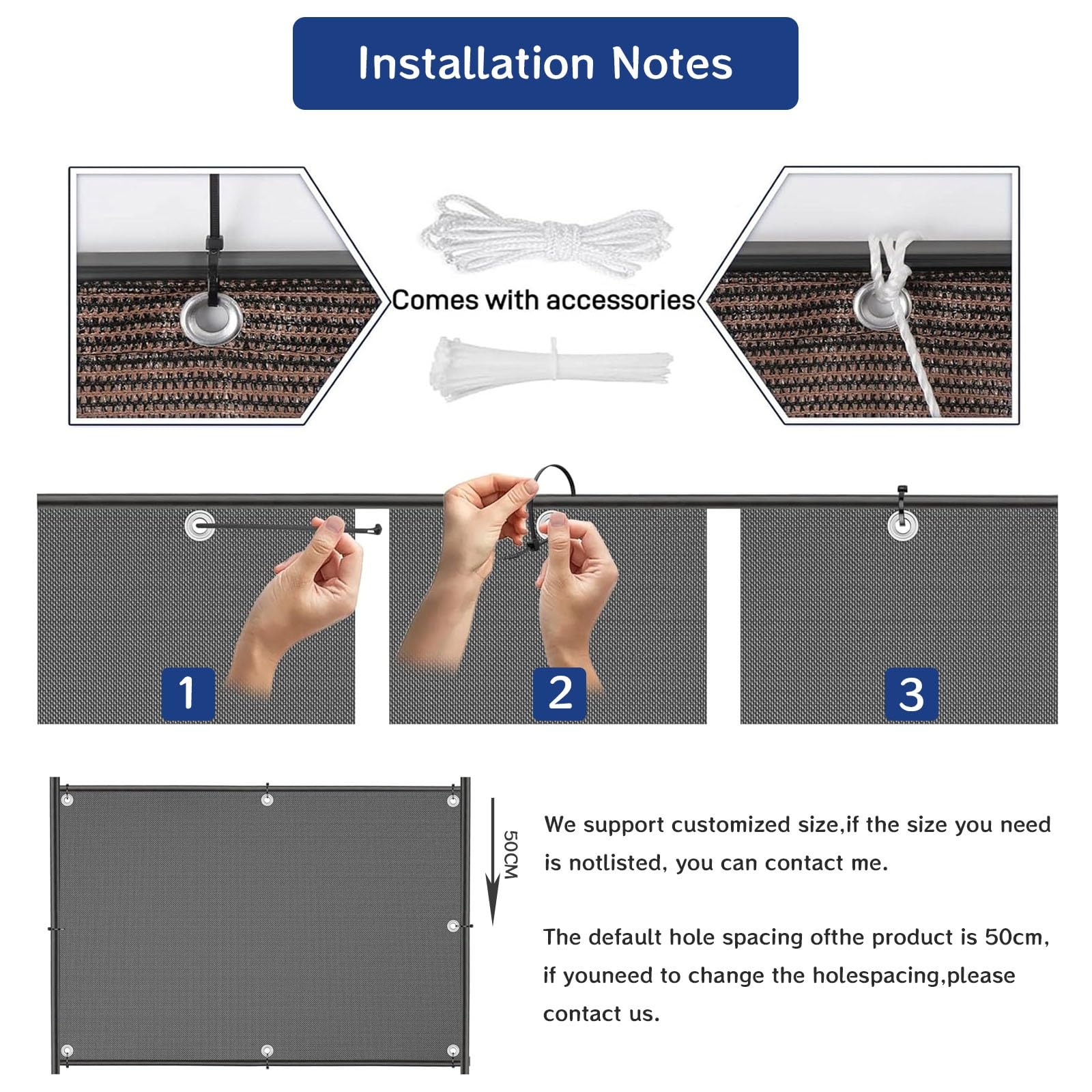 Installation Notes

Comes with accessories

1

2

3

50CM

We support customized size,if the size you need is notlisted, you can contact me.

The default hole spacing ofthe product is 50cm, if youneed to change the holespacing,please contact us.