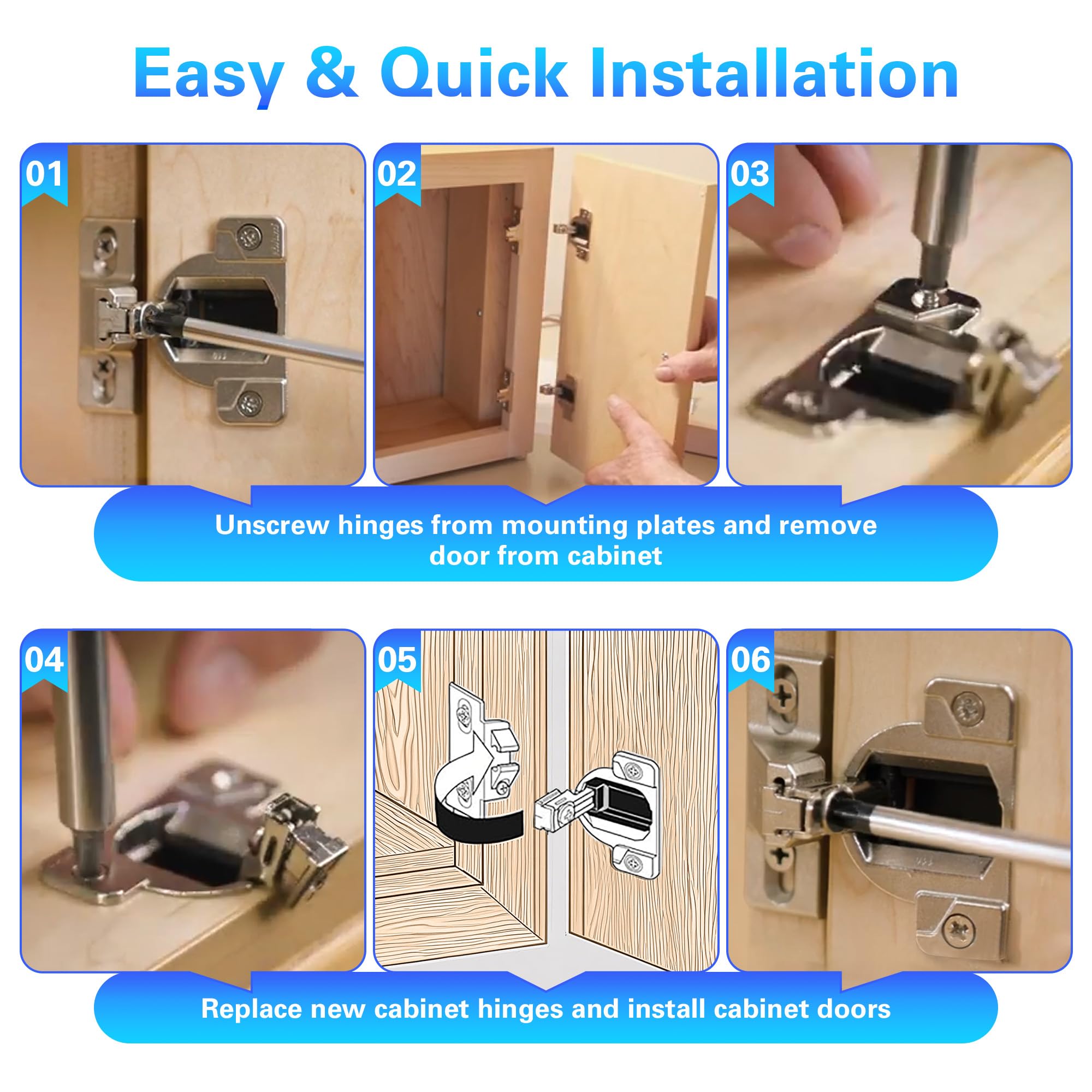 Easy & Quick Installation

01

02

03

Unscrew hinges from mounting plates and remove door from cabinet

04

05

06

Replace new cabinet hinges and install cabinet doors